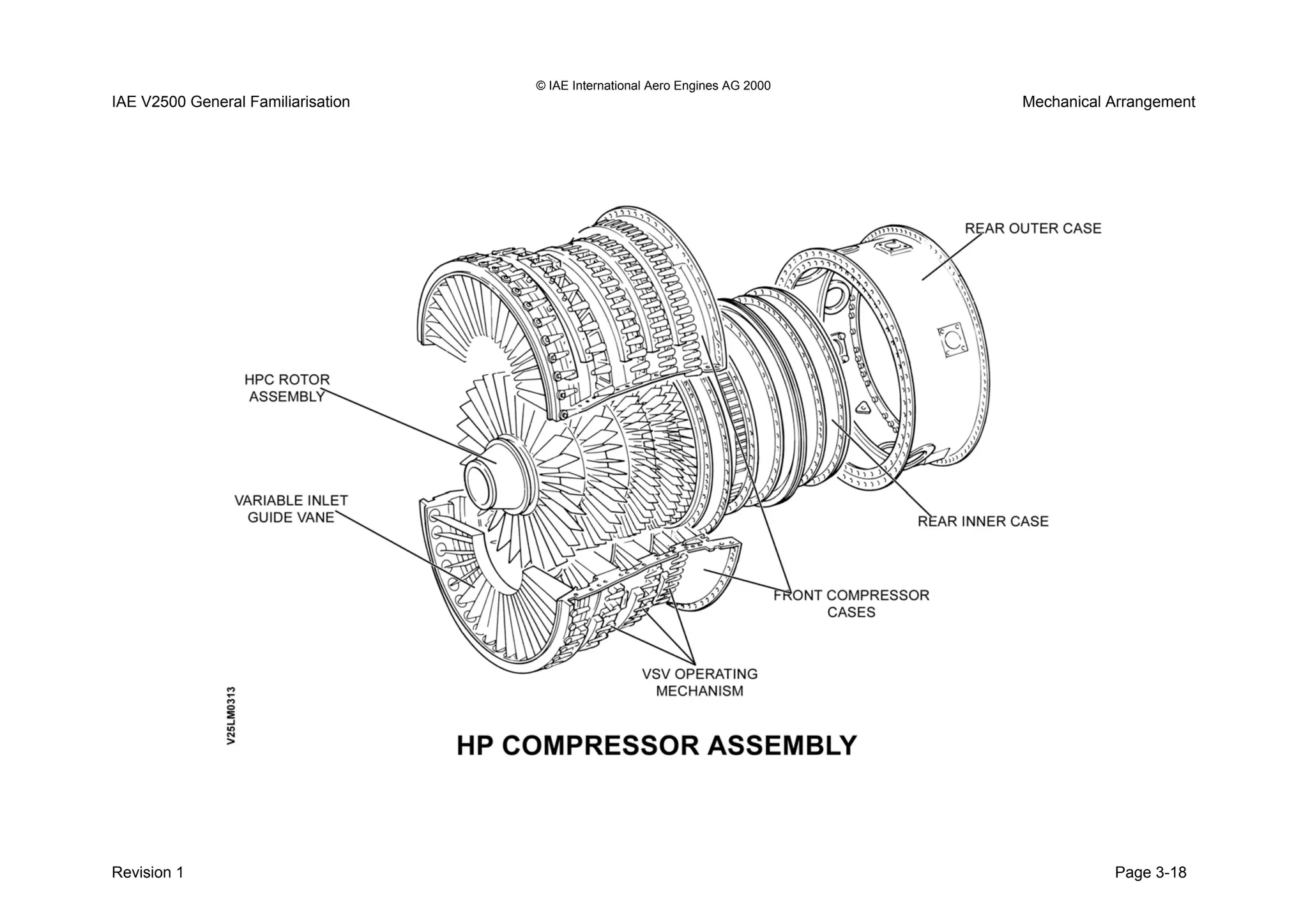 © IAE International Aero Engines AG 2000

IAE V2500 General Familiarisation

Mechanical Arrangement

REAR OUTER CASE

HPC ROTOR ASSEMBLY

VARIABLE INLET GUIDE VANE

REAR INNER CASE

FRONT COMPRESSOR CASES

VSV OPERATING MECHANISM

V25LM0313

HP COMPRESSOR ASSEMBLY

Revision 1

Page 3-18