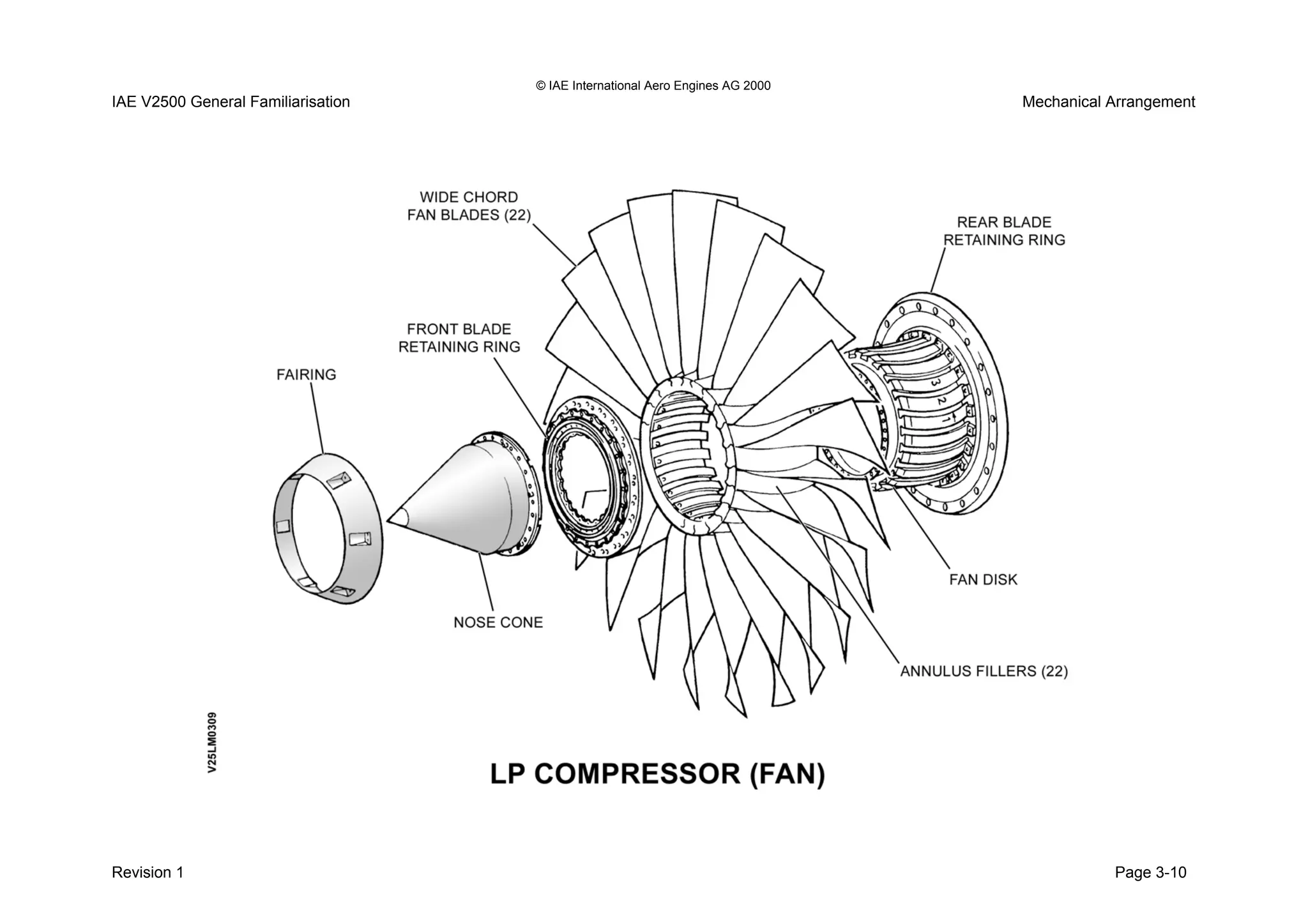 © IAE International Aero Engines AG 2000

IAE V2500 General Familiarisation

Mechanical Arrangement

WIDE CHORD FAN BLADES (22)

REAR BLADE RETAINING RING

FRONT BLADE RETAINING RING

FAIRING

3
2
1

FAN DISK

NOSE CONE

ANNULUS FILLERS (22)

V25LM0309

LP COMPRESSOR (FAN)

Revision 1

Page 3-10