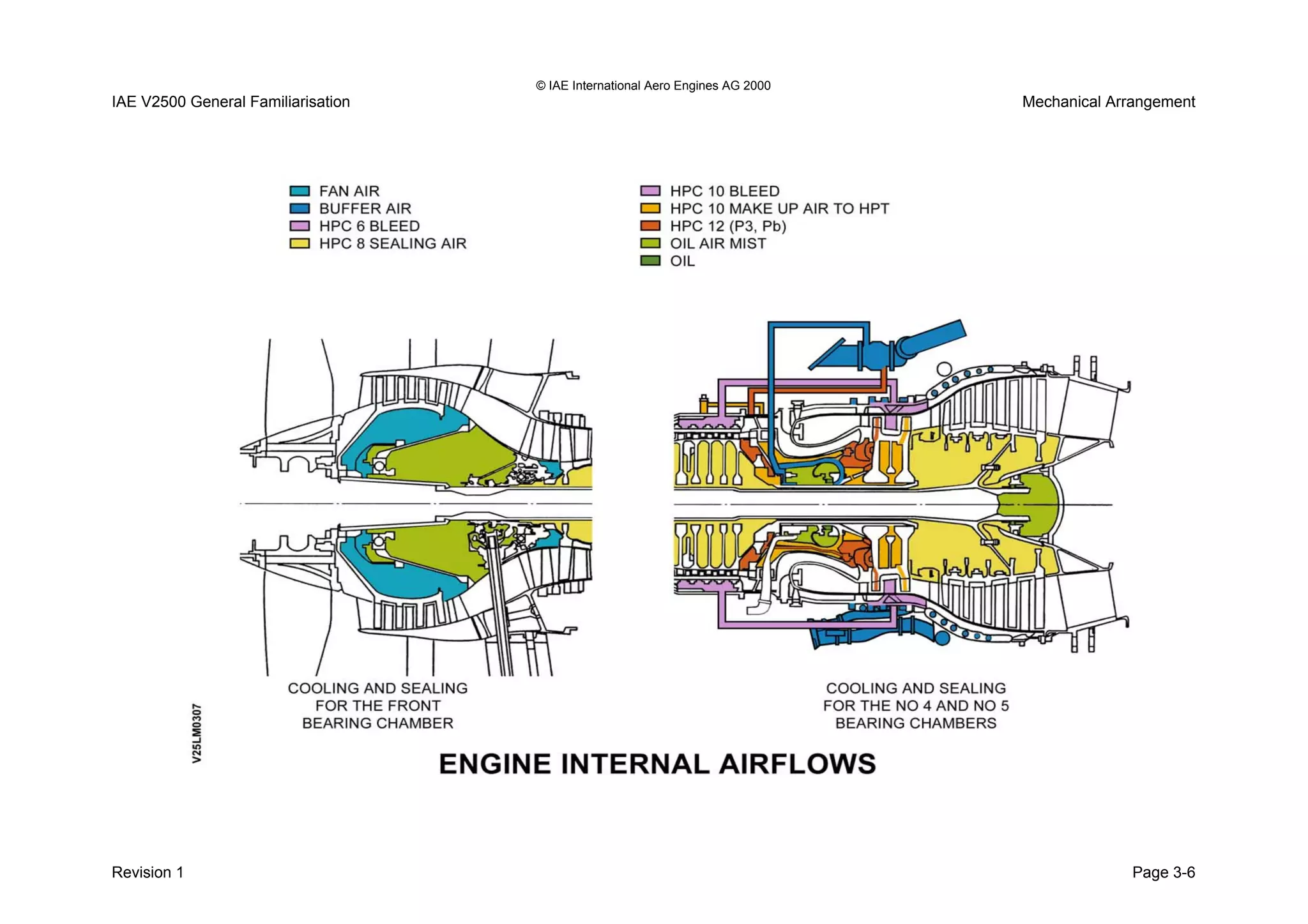 © IAE International Aero Engines AG 2000

IAE V2500 General Familiarisation

Mechanical Arrangement

FAN AIR
BUFFER AIR
HPC 6 BLEED
HPC 8 SEALING AIR

HPC 10 BLEED
HPC 10 MAKE UP AIR TO HPT
HPC 12 (P3, Pb)
OIL AIR MIST
OIL

COOLING AND SEALING FOR THE FRONT BEARING CHAMBER

COOLING AND SEALING FOR THE NO 4 AND NO 5 BEARING CHAMBERS

V25LM0307

ENGINE INTERNAL AIRFLOWS

Revision 1

Page 3-6