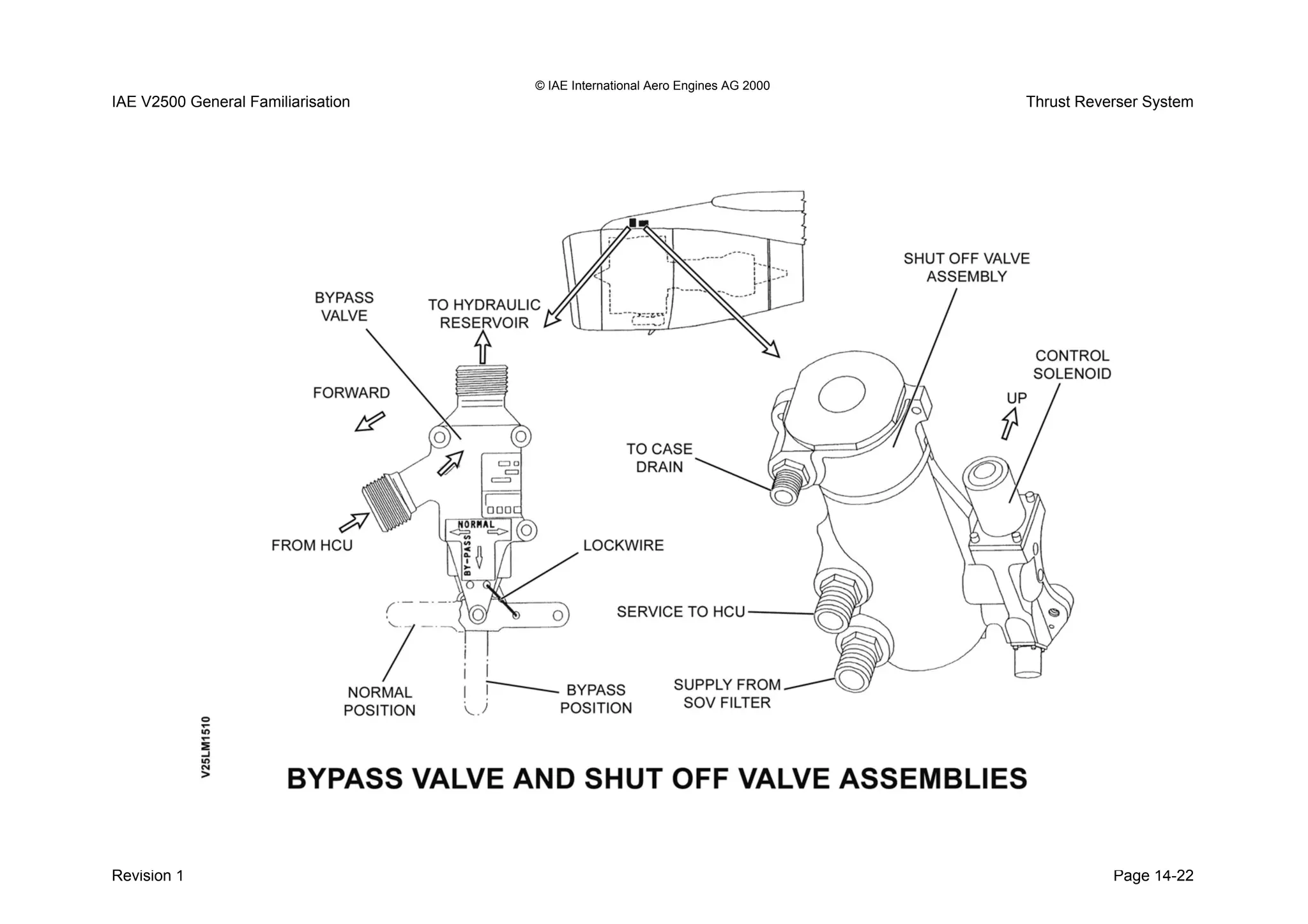 © IAE International Aero Engines AG 2000

IAE V2500 General Familiarisation

Thrust Reverser System

BYPASS VALVE

TO HYDRAULIC RESERVOIR

FORWARD

FROM HCU

NORMAL

BY-PASS

LOCKWIRE

NORMAL POSITION

BYPASS POSITION

SHUT OFF VALVE ASSEMBLY

CONTROL SOLENOID

UP

TO CASE DRAIN

SERVICE TO HCU

SUPPLY FROM SOV FILTER

V25LM1510

BYPASS VALVE AND SHUT OFF VALVE ASSEMBLIES

Revision 1

Page 14-22