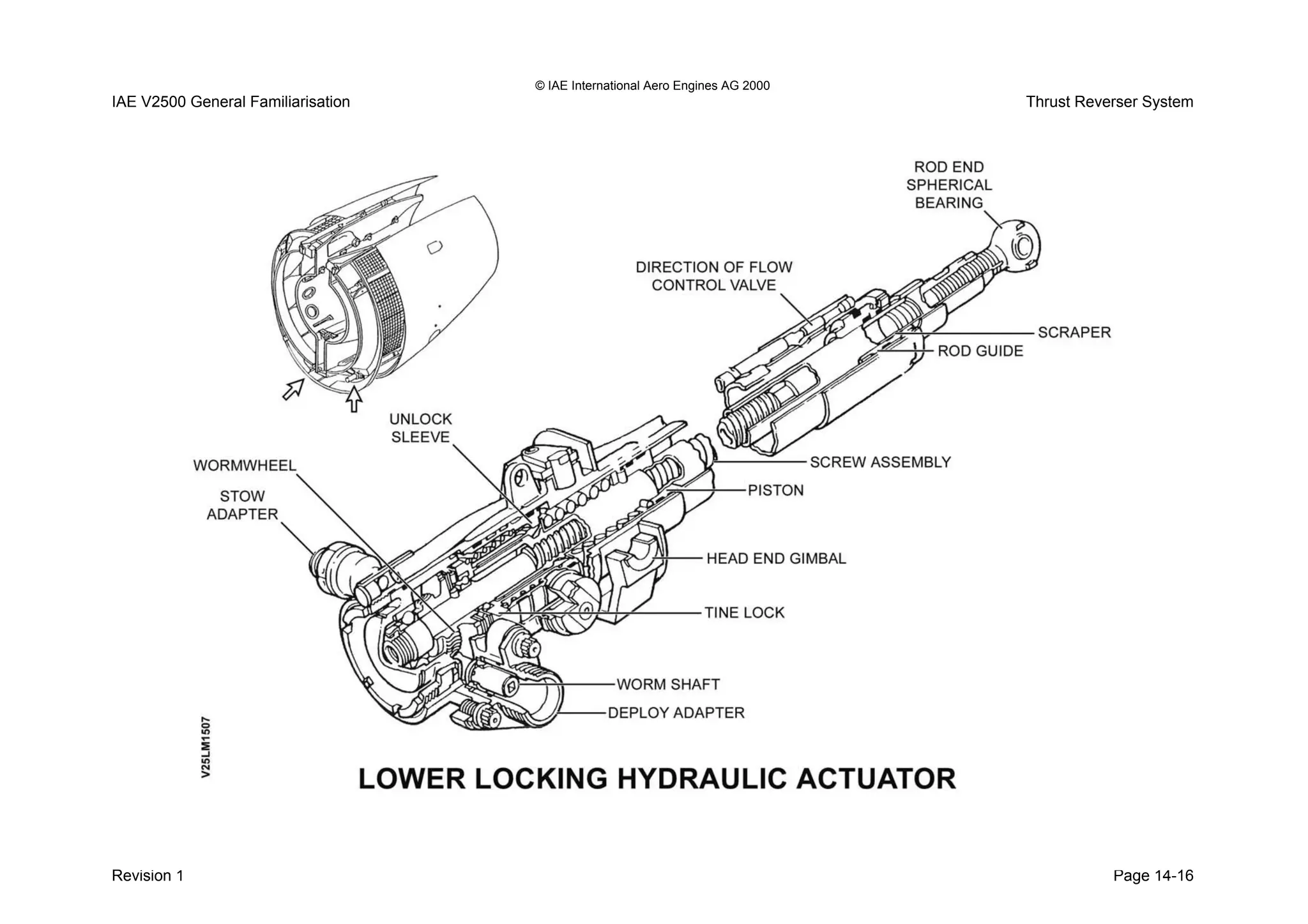 © IAE International Aero Engines AG 2000

IAE V2500 General Familiarisation

Thrust Reverser System

ROD END SPHERICAL BEARING

DIRECTION OF FLOW CONTROL VALVE

SCRAPER

ROD GUIDE

UNLOCK SLEEVE

WORMWHEEL

STOW ADAPTER

SCREW ASSEMBLY

PISTON

HEAD END GIMBAL

TINE LOCK

WORM SHAFT

DEPLOY ADAPTER

V25LM1507

LOWER LOCKING HYDRAULIC ACTUATOR

Revision 1

Page 14-16