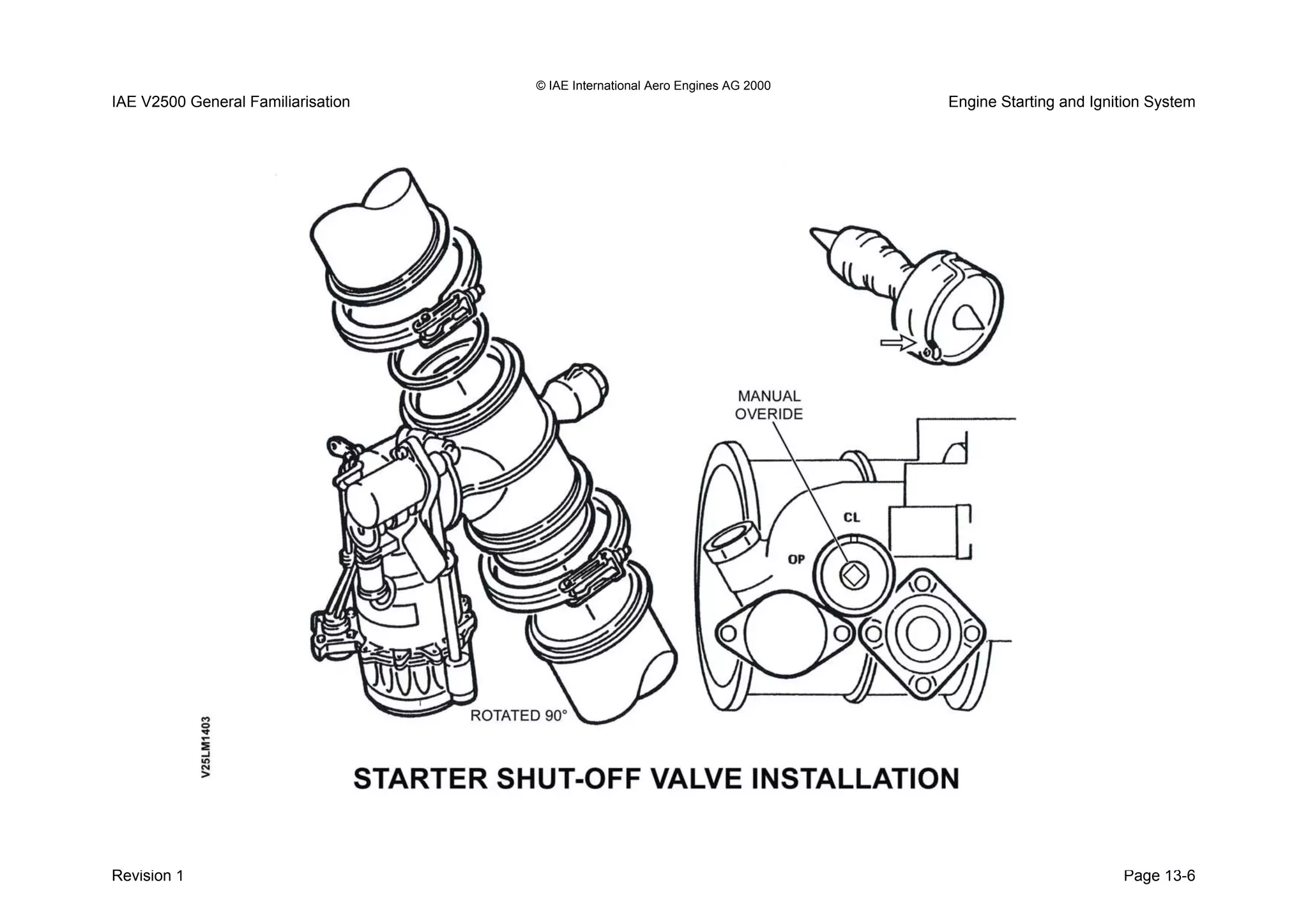 © IAE International Aero Engines AG 2000

IAE V2500 General Familiarisation

Engine Starting and Ignition System

MANUAL OVERIDE

CL

OP

ROTATED 90°

V25LM1403

STARTER SHUT-OFF VALVE INSTALLATION

Revision 1

Page 13-6