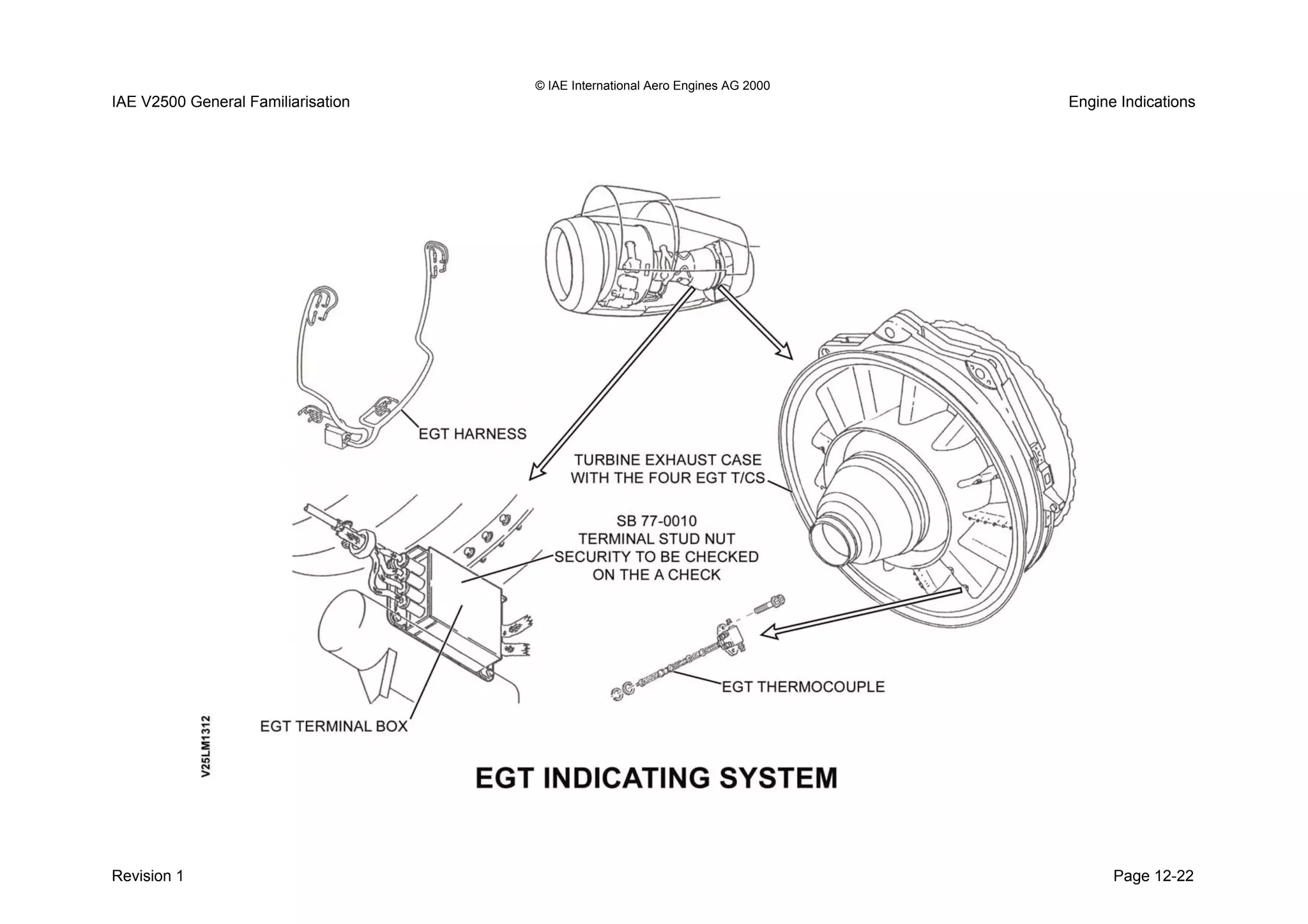 © IAE International Aero Engines AG 2000

IAE V2500 General Familiarisation

Engine Indications

EGT HARNESS

TURBINE EXHAUST CASE WITH THE FOUR EGT T/CS

SB 77-0010 TERMINAL STUD NUT SECURITY TO BE CHECKED ON THE A CHECK

EGT THERMOCOUPLE

EGT TERMINAL BOX

V25LM1312

EGT INDICATING SYSTEM

Revision 1

Page 12-22