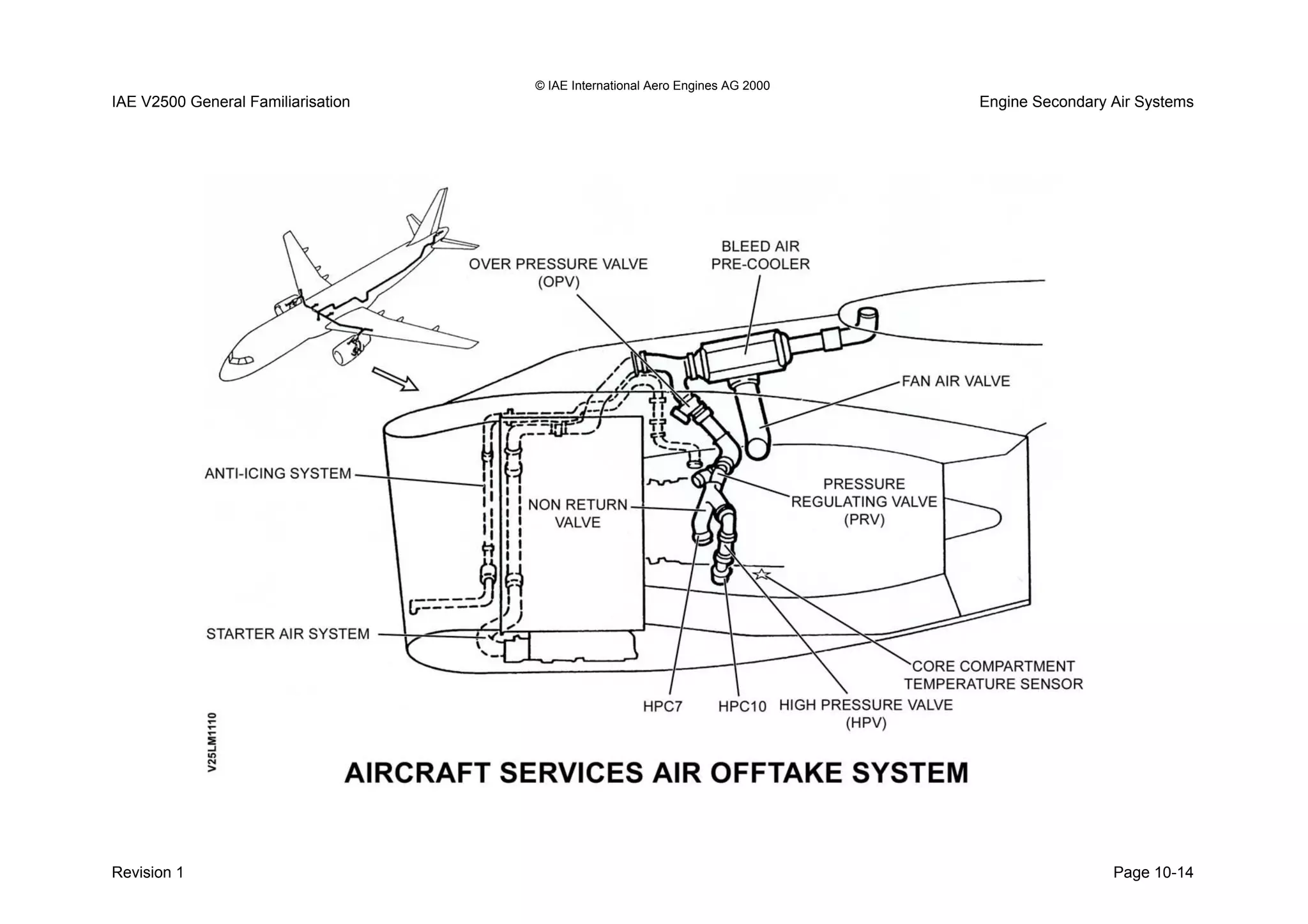 © IAE International Aero Engines AG 2000

IAE V2500 General Familiarisation

Engine Secondary Air Systems

OVER PRESSURE VALVE (OPV)

BLEED AIR PRE-COOLER

FAN AIR VALVE

ANTI-ICING SYSTEM

NON RETURN VALVE

PRESSURE REGULATING VALVE (PRV)

STARTER AIR SYSTEM

CORE COMPARTMENT TEMPERATURE SENSOR

HPC7

HPC10

HIGH PRESSURE VALVE (HPV)

V25LM1110

AIRCRAFT SERVICES AIR OFFTAKE SYSTEM

Revision 1

Page 10-14