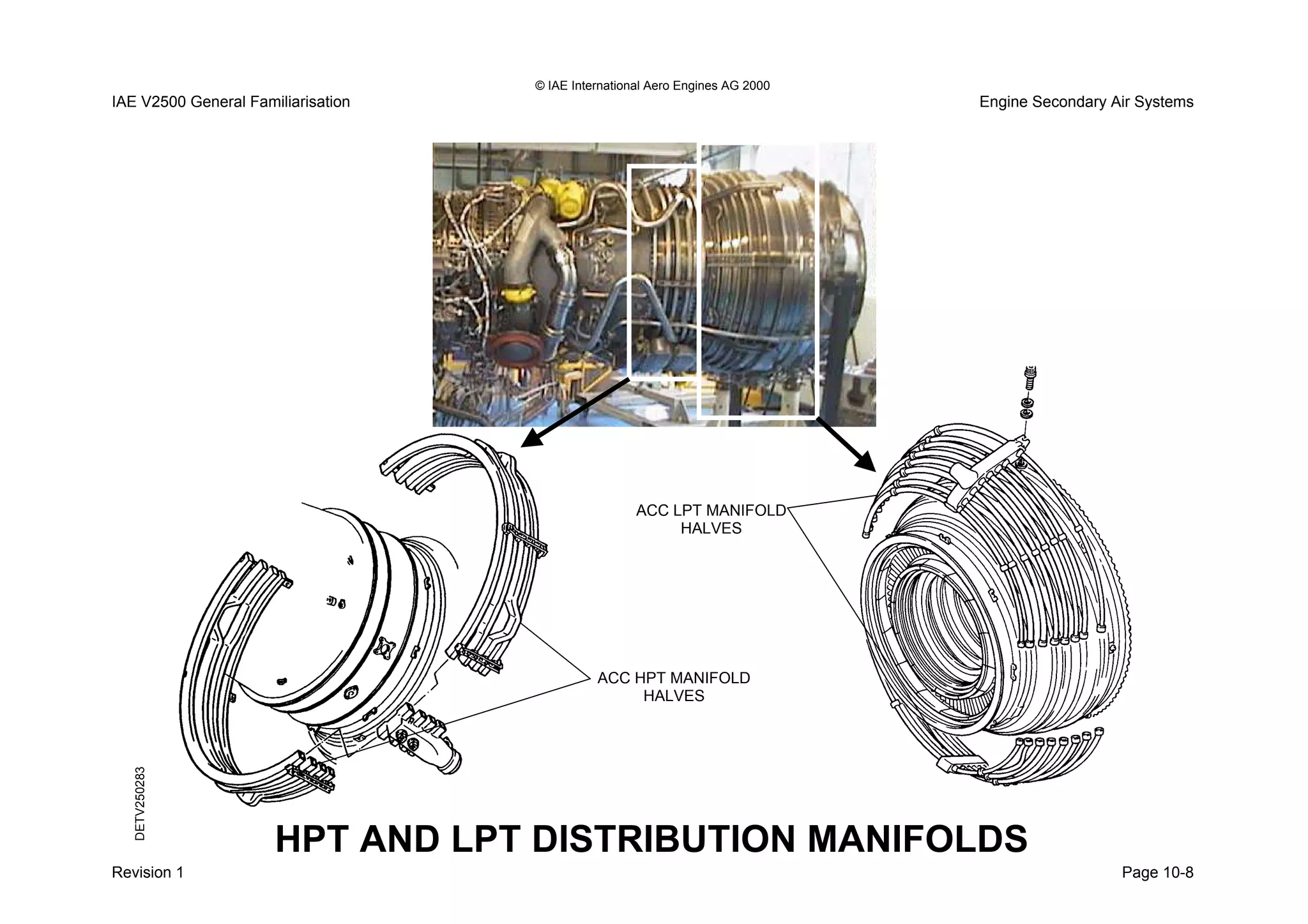 © IAE International Aero Engines AG 2000

IAE V2500 General Familiarisation

Engine Secondary Air Systems

ACC LPT MANIFOLD HALVES

ACC HPT MANIFOLD HALVES

DETV250283

HPT AND LPT DISTRIBUTION MANIFOLDS

Revision 1

Page 10-8