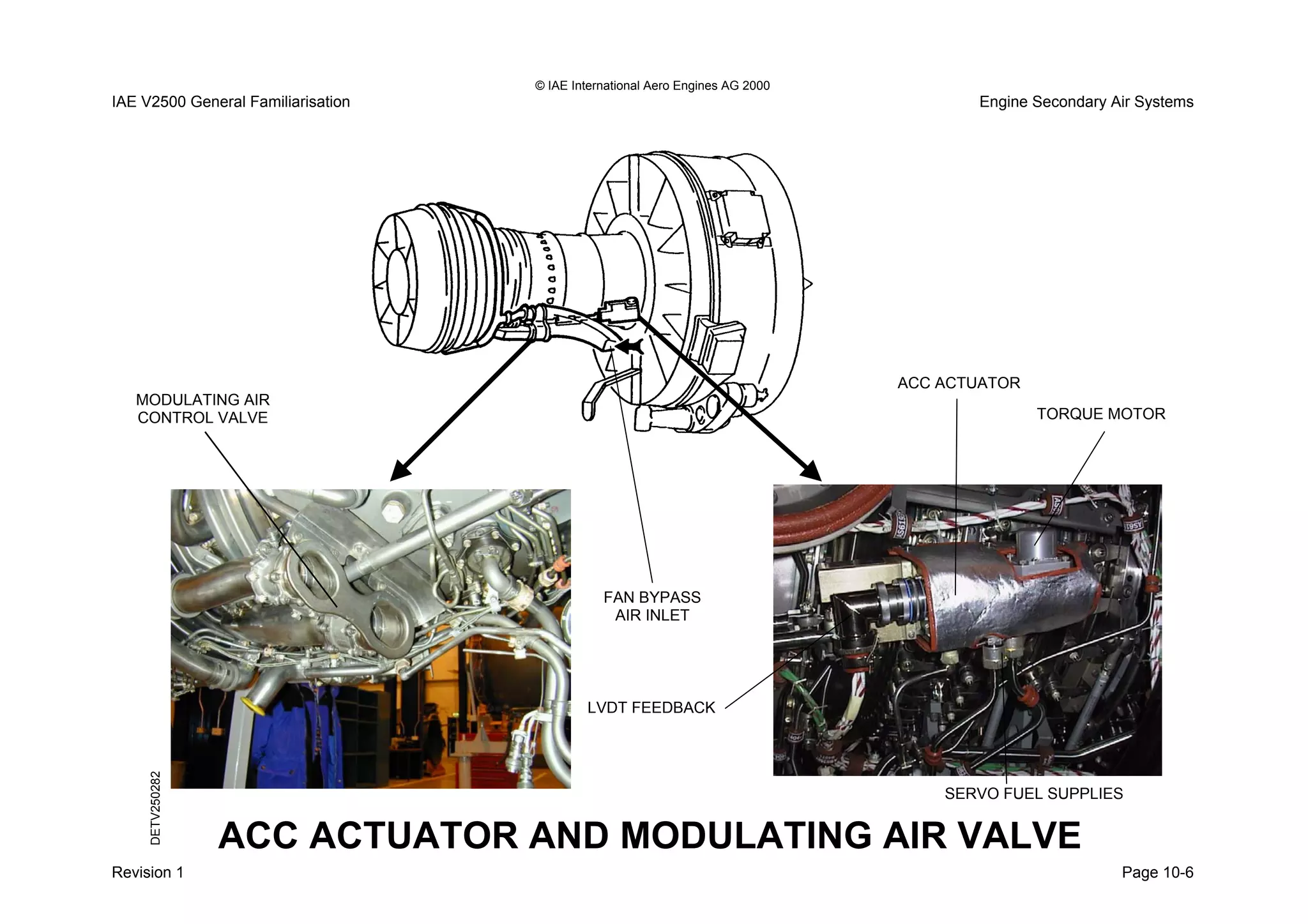 © IAE International Aero Engines AG 2000

IAE V2500 General Familiarisation

Engine Secondary Air Systems

MODULATING AIR CONTROL VALVE

ACC ACTUATOR

TORQUE MOTOR

FAN BYPASS AIR INLET

LVDT FEEDBACK

SERVO FUEL SUPPLIES

DETV250282

ACC ACTUATOR AND MODULATING AIR VALVE

Revision 1

Page 10-6