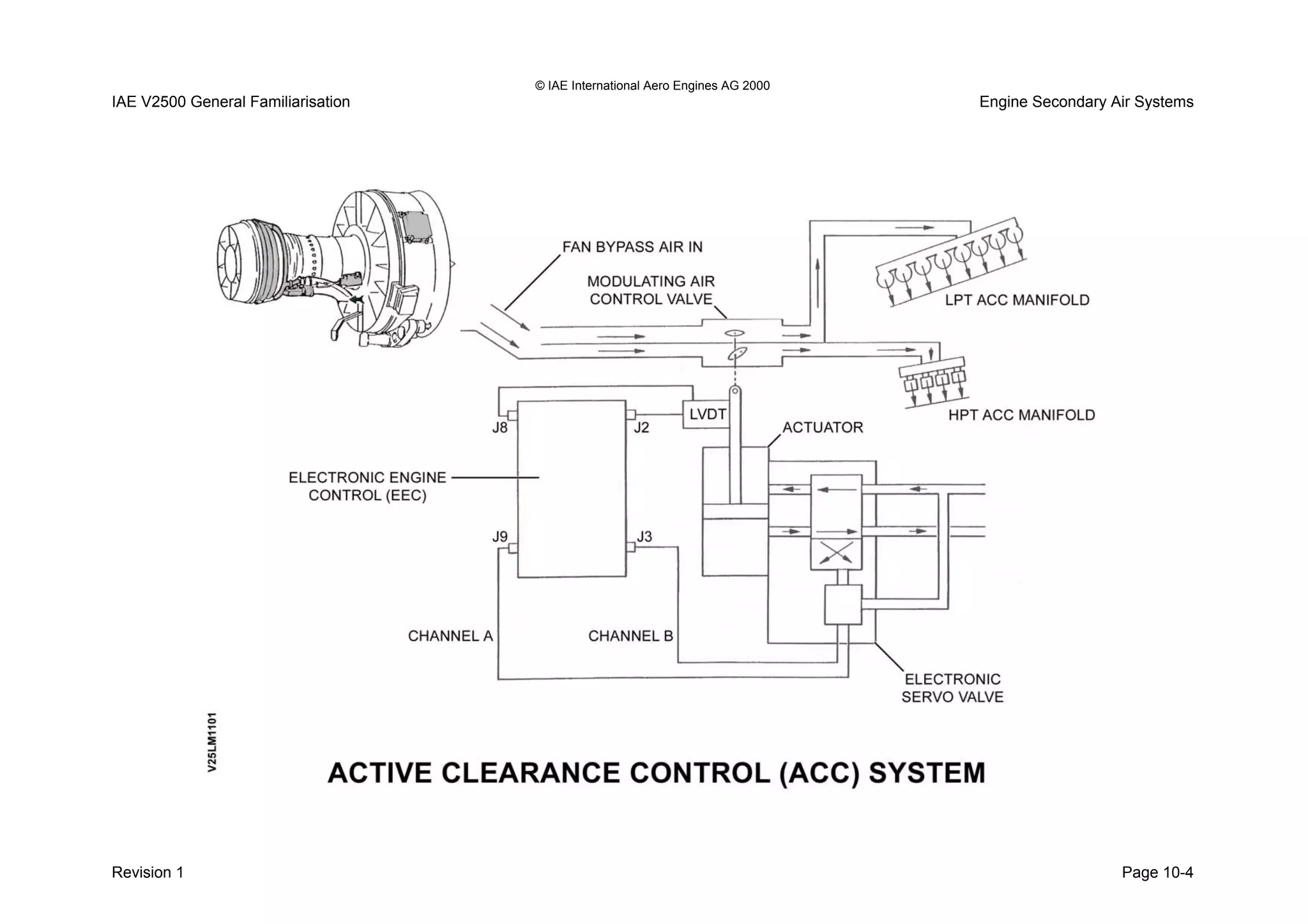 © IAE International Aero Engines AG 2000

IAE V2500 General Familiarisation

Engine Secondary Air Systems

FAN BYPASS AIR IN

MODULATING AIR CONTROL VALVE

LPT ACC MANIFOLD

HPT ACC MANIFOLD

LVDT

J8

J2

ACTUATOR

ELECTRONIC ENGINE CONTROL (EEC)

J9

J3

CHANNEL A

CHANNEL B

ELECTRONIC SERVO VALVE

V25LM1101

ACTIVE CLEARANCE CONTROL (ACC) SYSTEM

Revision 1

Page 10-4