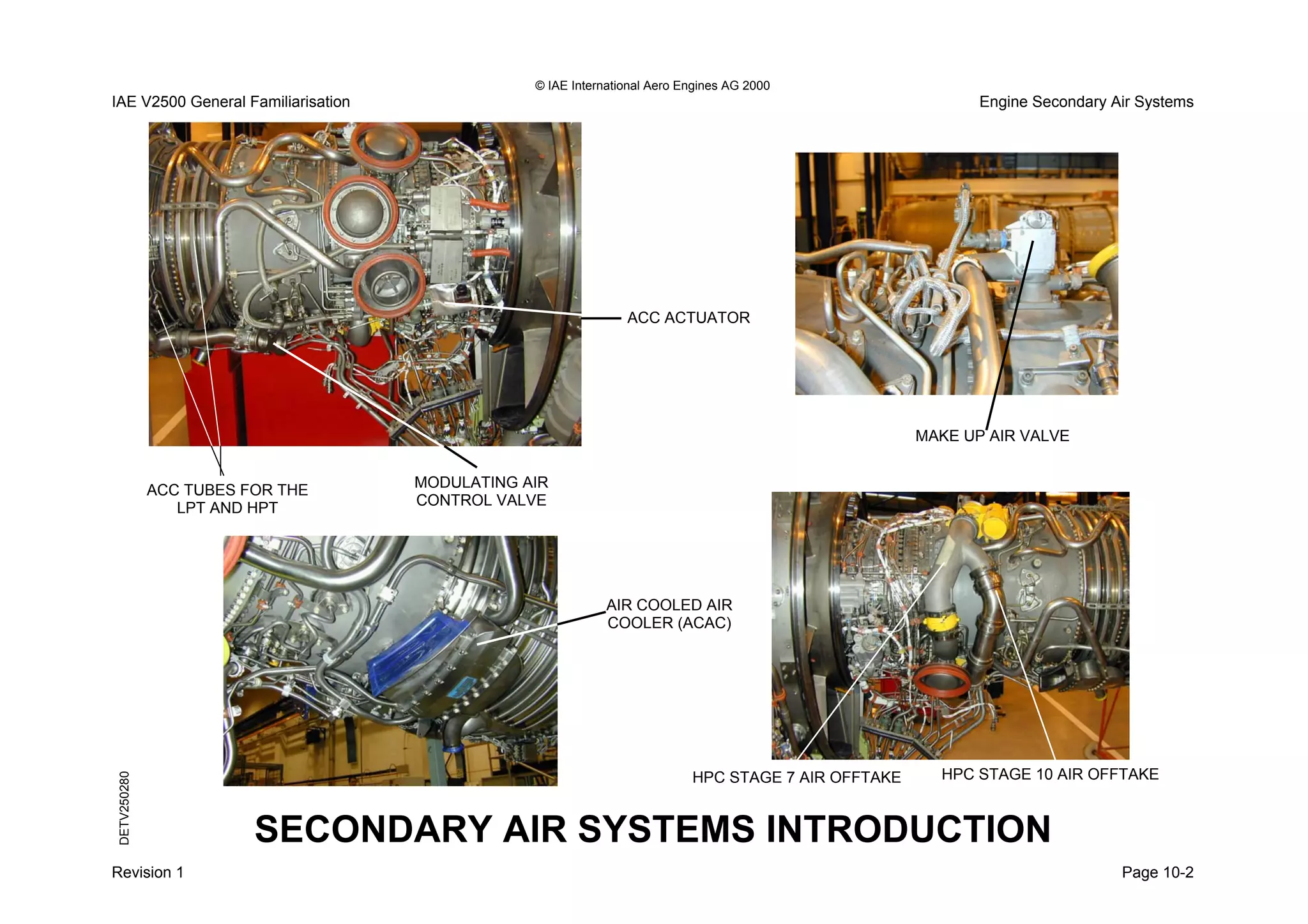 © IAE International Aero Engines AG 2000

IAE V2500 General Familiarisation

Engine Secondary Air Systems

ACC ACTUATOR

MAKE UP AIR VALVE

ACC TUBES FOR THE LPT AND HPT

MODULATING AIR CONTROL VALVE

AIR COOLED AIR COOLER (ACAC)

HPC STAGE 7 AIR OFFTAKE

HPC STAGE 10 AIR OFFTAKE

DETV250280

SECONDARY AIR SYSTEMS INTRODUCTION

Revision 1

Page 10-2