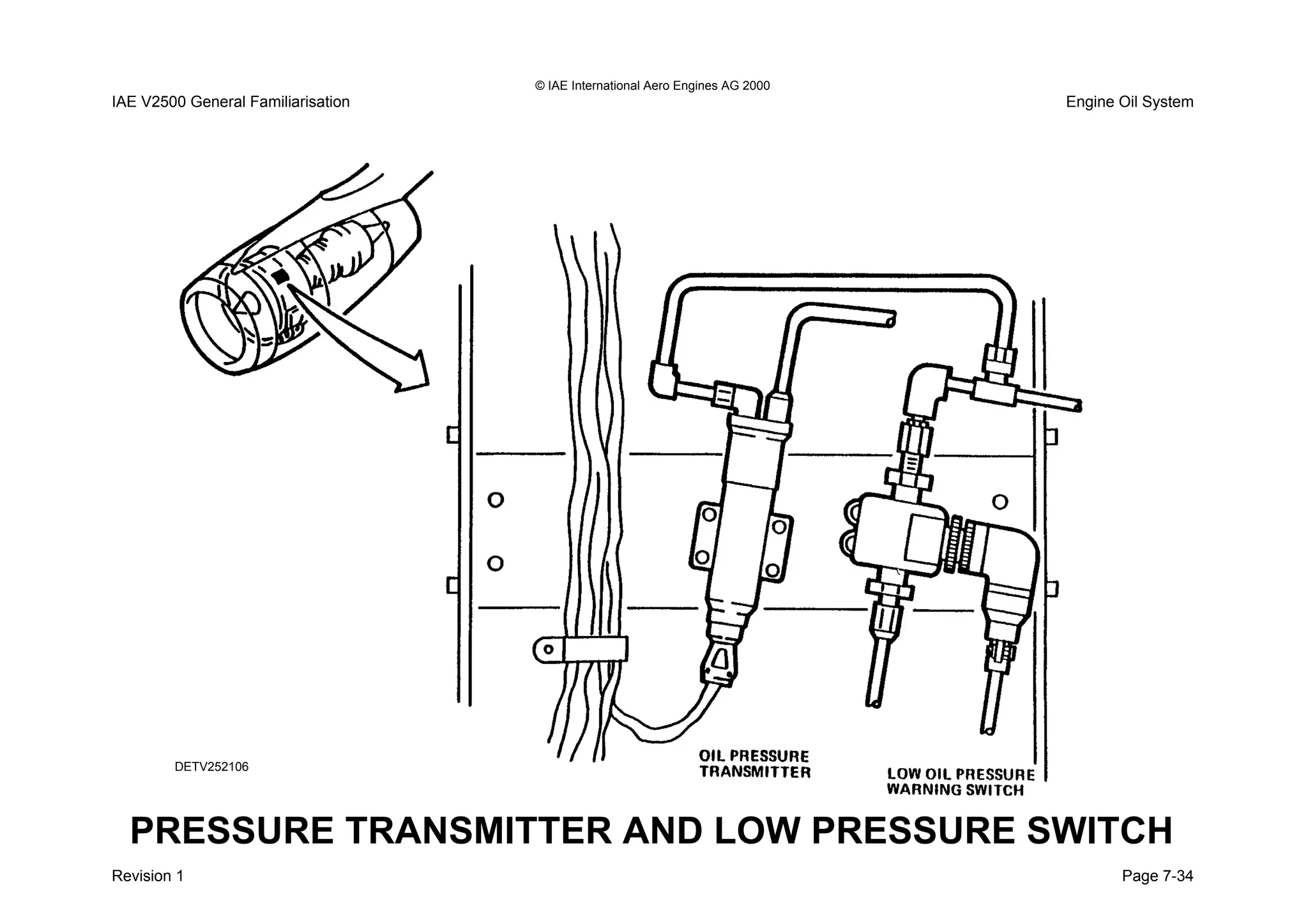 © IAE International Aero Engines AG 2000

IAE V2500 General Familiarisation

Engine Oil System

DETV252106

OIL PRESSURE TRANSMITTER

LOW OIL PRESSURE WARNING SWITCH

PRESSURE TRANSMITTER AND LOW PRESSURE SWITCH

Revision 1

Page 7-34