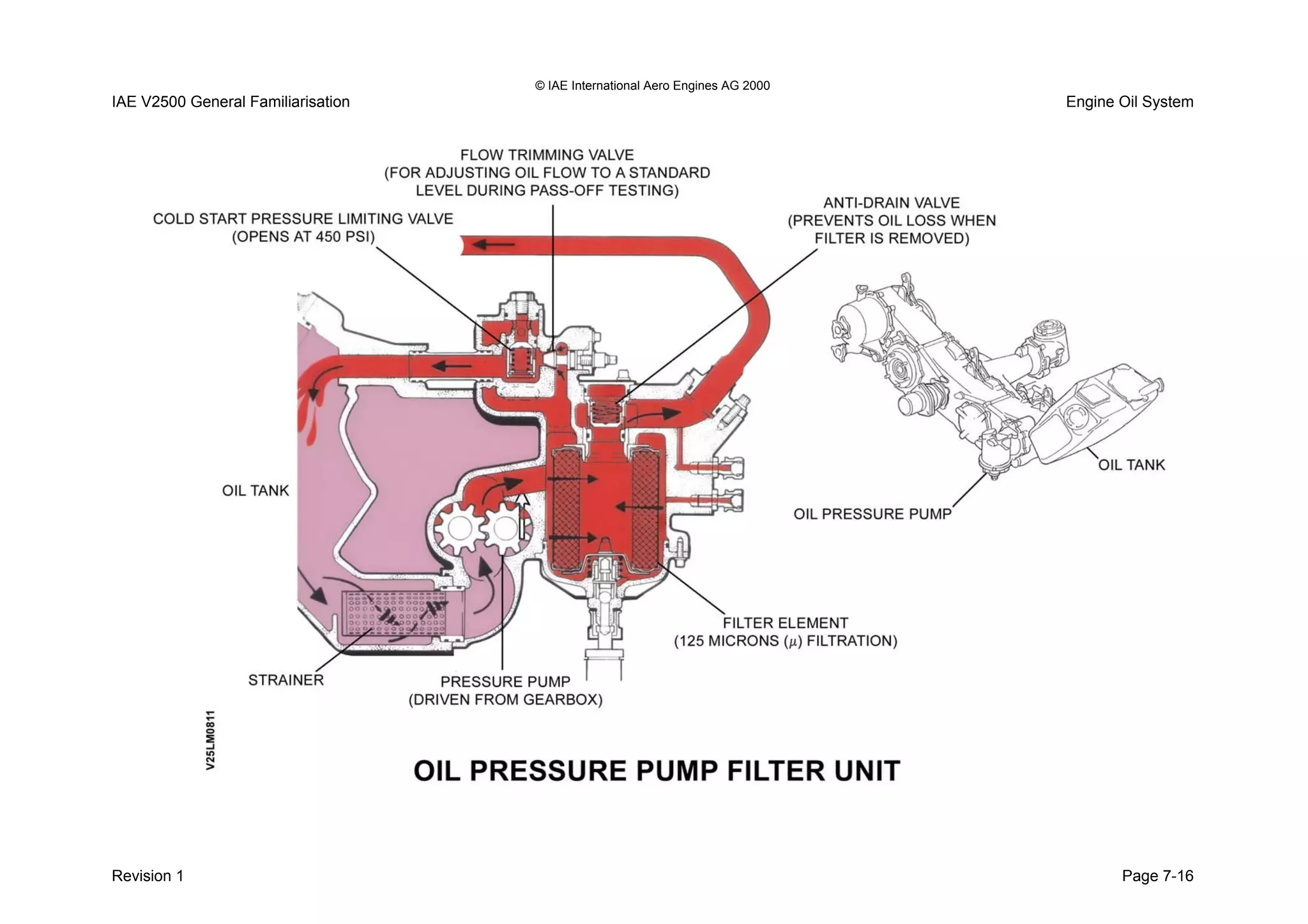 © IAE International Aero Engines AG 2000

IAE V2500 General Familiarisation

Engine Oil System

FLOW TRIMMING VALVE
(FOR ADJUSTING OIL FLOW TO A STANDARD LEVEL DURING PASS-OFF TESTING)

COLD START PRESSURE LIMITING VALVE
(OPENS AT 450 PSI)

ANTI-DRAIN VALVE
(PREVENTS OIL LOSS WHEN FILTER IS REMOVED)

OIL TANK

OIL TANK

OIL PRESSURE PUMP

FILTER ELEMENT
(125 MICRONS ($\mu$) FILTRATION)

STRAINER

PRESSURE PUMP
(DRIVEN FROM GEARBOX)

V25LM0811

OIL PRESSURE PUMP FILTER UNIT

Revision 1

Page 7-16