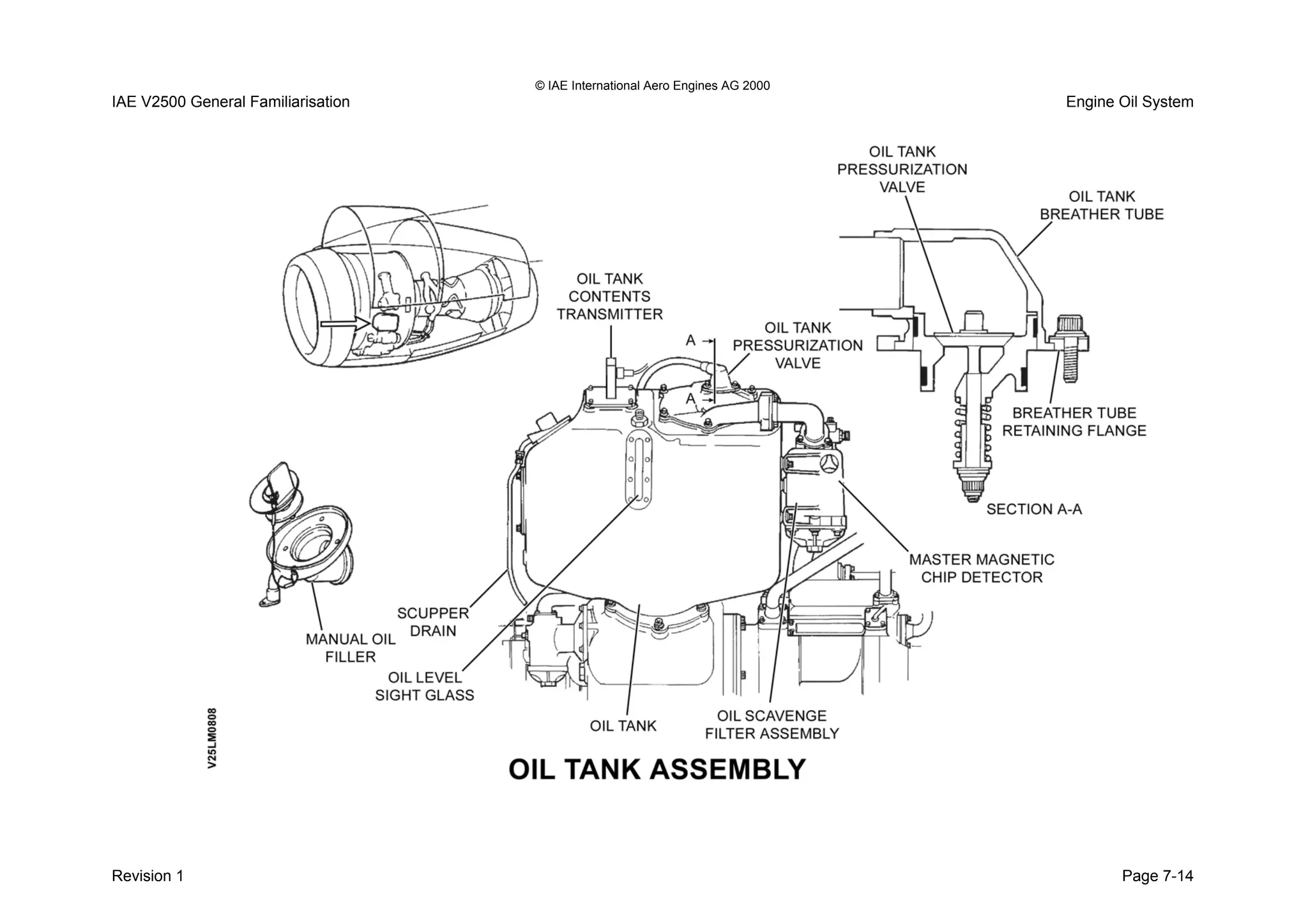 © IAE International Aero Engines AG 2000

IAE V2500 General Familiarisation

Engine Oil System

OIL TANK PRESSURIZATION VALVE

OIL TANK BREATHER TUBE

OIL TANK CONTENTS TRANSMITTER

A

OIL TANK PRESSURIZATION VALVE

A

BREATHER TUBE RETAINING FLANGE

SECTION A-A

MASTER MAGNETIC CHIP DETECTOR

SCUPPER DRAIN

MANUAL OIL FILLER

OIL LEVEL SIGHT GLASS

OIL TANK

OIL SCAVENGE FILTER ASSEMBLY

V25LM0808

OIL TANK ASSEMBLY

Revision 1

Page 7-14