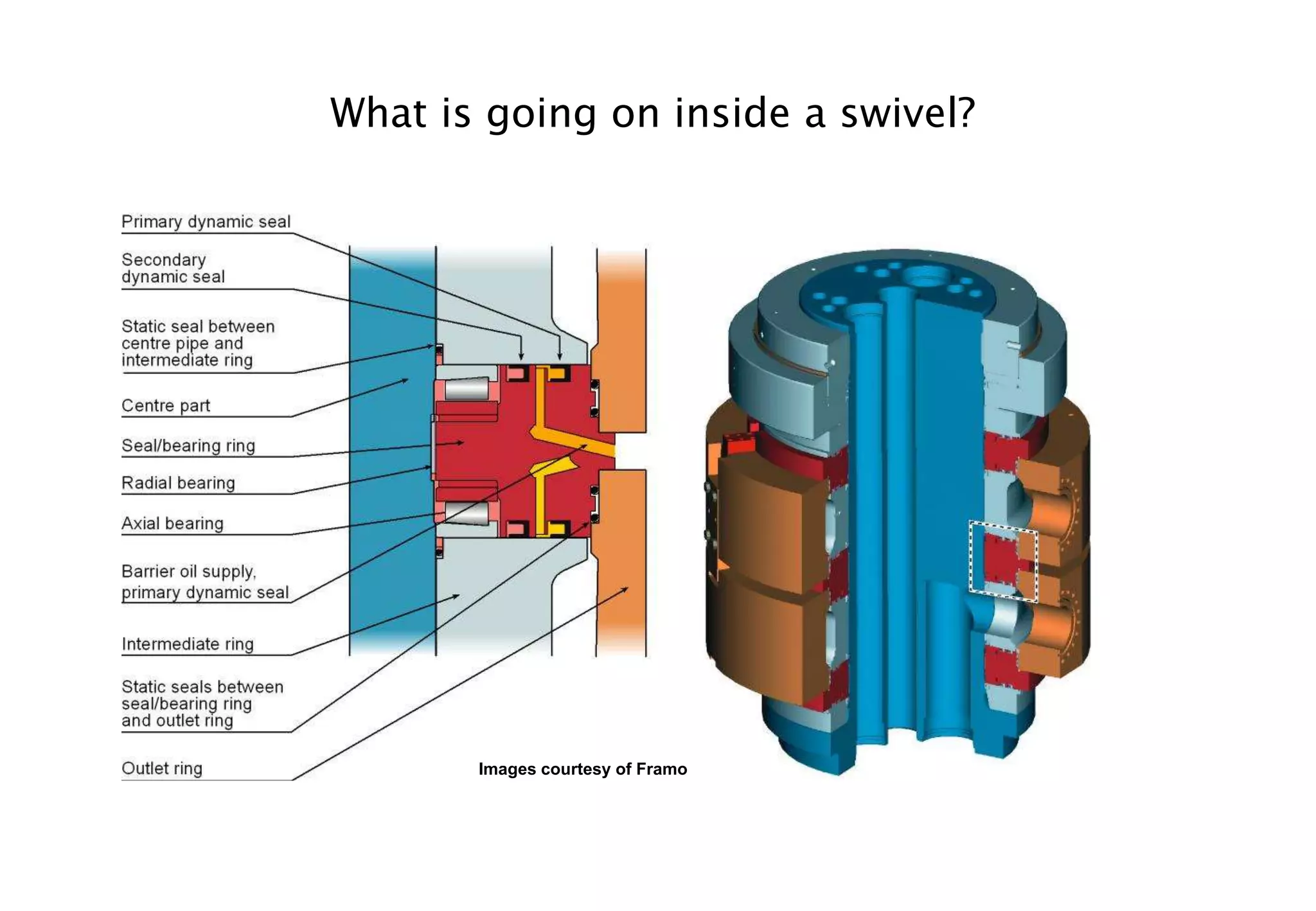 What is going on inside a swivel?

Primary dynamic seal

Secondary dynamic seal

Static seal between centre pipe and intermediate ring

Centre part

Seal/bearing ring

Radial bearing

Axial bearing

Barrier oil supply, primary dynamic seal

Intermediate ring

Static seals between seal/bearing ring and outlet ring

Outlet ring

Images courtesy of Framo