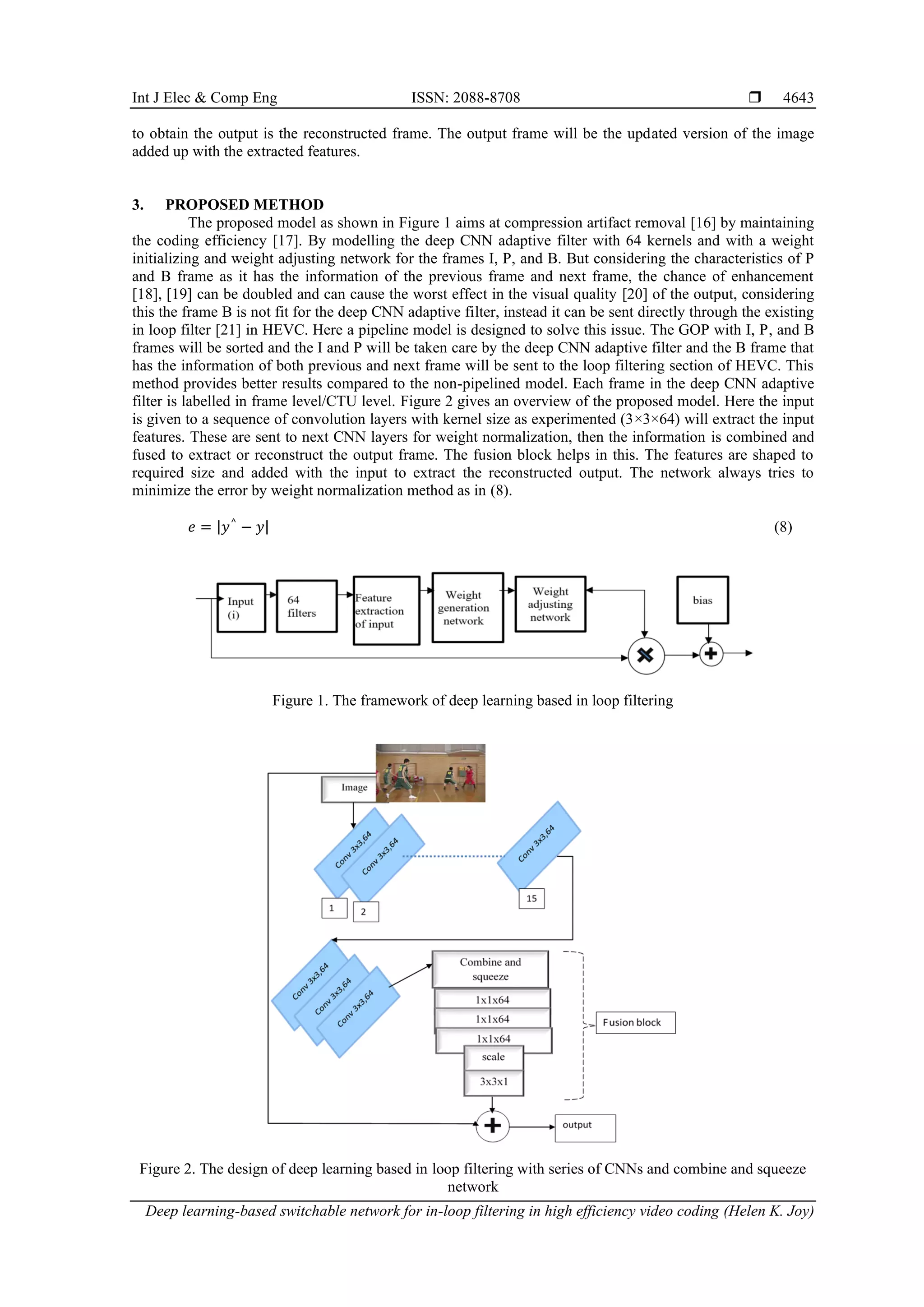 Int J Elec & Comp Eng ISSN: 2088-8708 ❒ 4643

to obtain the output is the reconstructed frame. The output frame will be the updated version of the image added up with the extracted features.

3. PROPOSED METHOD

The proposed model as shown in Figure 1 aims at compression artifact removal [16] by maintaining the coding efficiency [17]. By modelling the deep CNN adaptive filter with 64 kernels and with a weight initializing and weight adjusting network for the frames I, P, and B. But considering the characteristics of P and B frame as it has the information of the previous frame and next frame, the chance of enhancement [18], [19] can be doubled and can cause the worst effect in the visual quality [20] of the output, considering this the frame B is not fit for the deep CNN adaptive filter, instead it can be sent directly through the existing in loop filter [21] in HEVC. Here a pipeline model is designed to solve this issue. The GOP with I, P, and B frames will be sorted and the I and P will be taken care by the deep CNN adaptive filter and the B frame that has the information of both previous and next frame will be sent to the loop filtering section of HEVC. This method provides better results compared to the non-pipelined model. Each frame in the deep CNN adaptive filter is labelled in frame level/CTU level. Figure 2 gives an overview of the proposed model. Here the input is given to a sequence of convolution layers with kernel size as experimented (3×3×64) will extract the input features. These are sent to next CNN layers for weight normalization, then the information is combined and fused to extract or reconstruct the output frame. The fusion block helps in this. The features are shaped to required size and added with the input to extract the reconstructed output. The network always tries to minimize the error by weight normalization method as in (8).

$e = |y^{\wedge} - y|$ (8)

Input (i)
64 filters
Feature extraction of input
Weight generation network
Weight adjusting network
bias

Figure 1. The framework of deep learning based in loop filtering

Image
Conv 3x3,64
Conv 3x3,64
Conv 3x3,64
1
2
15
Conv 3x3,64
Conv 3x3,64
Conv 3x3,64
Combine and squeeze
1x1x64
1x1x64
1x1x64
scale
3x3x1
Fusion block
output

Figure 2. The design of deep learning based in loop filtering with series of CNNs and combine and squeeze network

Deep learning-based switchable network for in-loop filtering in high efficiency video coding (Helen K. Joy)