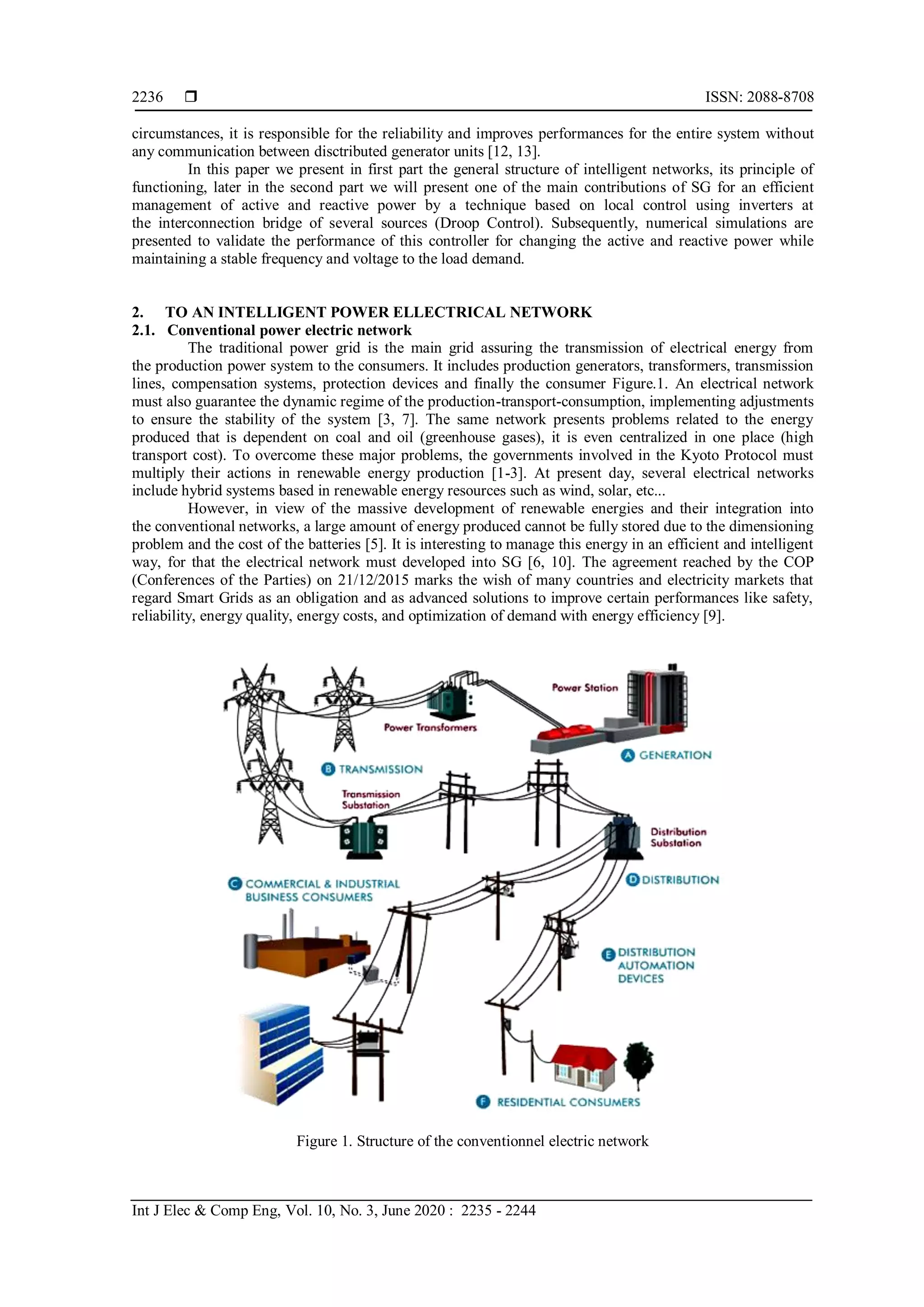 2236 ❒ ISSN: 2088-8708

circumstances, it is responsible for the reliability and improves performances for the entire system without any communication between disctributed generator units [12, 13].

In this paper we present in first part the general structure of intelligent networks, its principle of functioning, later in the second part we will present one of the main contributions of SG for an efficient management of active and reactive power by a technique based on local control using inverters at the interconnection bridge of several sources (Droop Control). Subsequently, numerical simulations are presented to validate the performance of this controller for changing the active and reactive power while maintaining a stable frequency and voltage to the load demand.

2. TO AN INTELLIGENT POWER ELLECTRICAL NETWORK
2.1. Conventional power electric network

The traditional power grid is the main grid assuring the transmission of electrical energy from the production power system to the consumers. It includes production generators, transformers, transmission lines, compensation systems, protection devices and finally the consumer Figure.1. An electrical network must also guarantee the dynamic regime of the production-transport-consumption, implementing adjustments to ensure the stability of the system [3, 7]. The same network presents problems related to the energy produced that is dependent on coal and oil (greenhouse gases), it is even centralized in one place (high transport cost). To overcome these major problems, the governments involved in the Kyoto Protocol must multiply their actions in renewable energy production [1-3]. At present day, several electrical networks include hybrid systems based in renewable energy resources such as wind, solar, etc...

However, in view of the massive development of renewable energies and their integration into the conventional networks, a large amount of energy produced cannot be fully stored due to the dimensioning problem and the cost of the batteries [5]. It is interesting to manage this energy in an efficient and intelligent way, for that the electrical network must developed into SG [6, 10]. The agreement reached by the COP (Conferences of the Parties) on 21/12/2015 marks the wish of many countries and electricity markets that regard Smart Grids as an obligation and as advanced solutions to improve certain performances like safety, reliability, energy quality, energy costs, and optimization of demand with energy efficiency [9].

Power Station
Power Transformers
A GENERATION
B TRANSMISSION
Transmission Substation
Distribution Substation
C COMMERCIAL & INDUSTRIAL BUSINESS CONSUMERS
D DISTRIBUTION
E DISTRIBUTION AUTOMATION DEVICES
F RESIDENTIAL CONSUMERS

Figure 1. Structure of the conventionnel electric network

Int J Elec & Comp Eng, Vol. 10, No. 3, June 2020 : 2235 - 2244