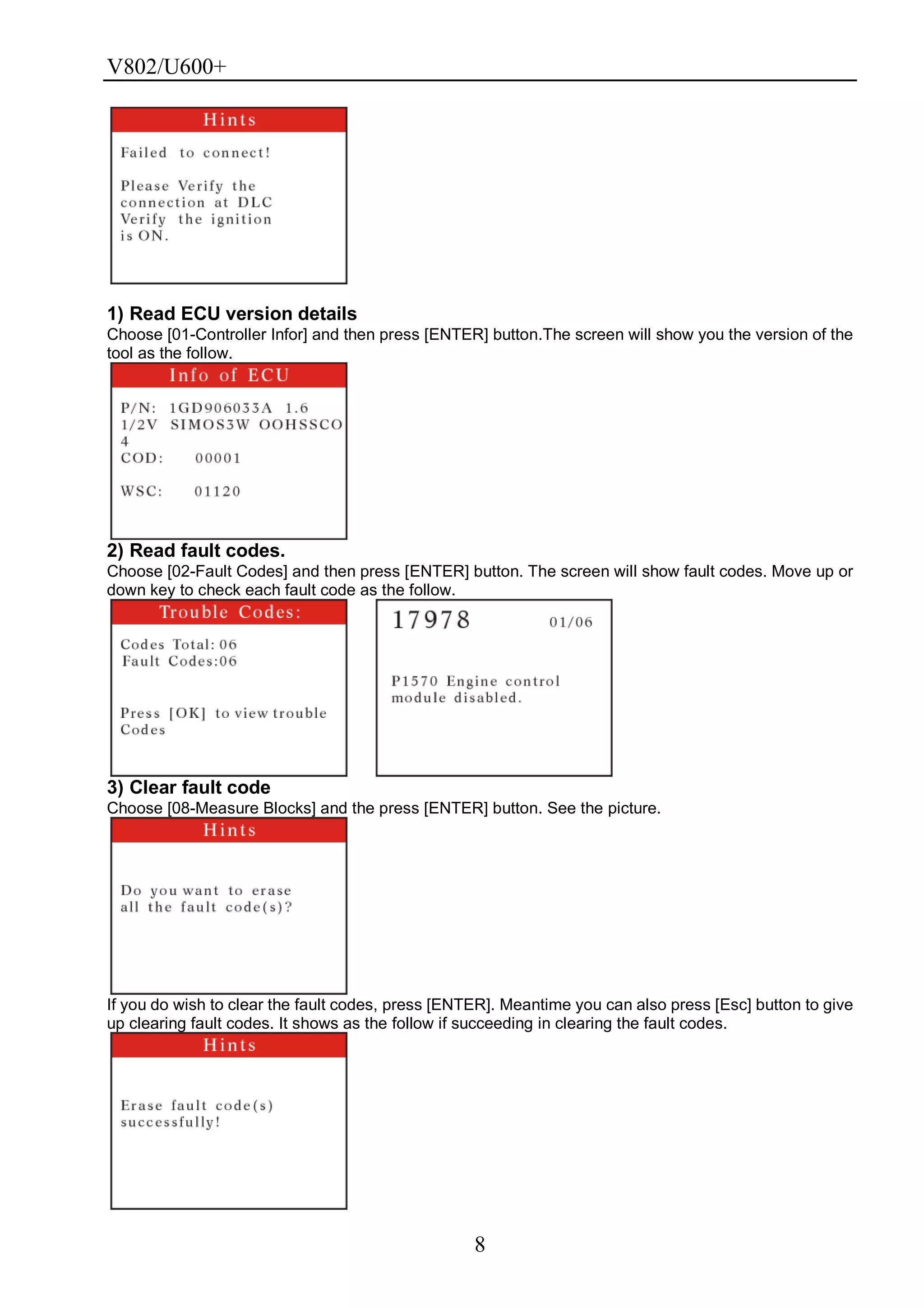 V802/U600+

Hints

Failed to connect!

Please Verify the connection at DLC Verify the ignition is ON.

1) Read ECU version details

Choose [01-Controller Infor] and then press [ENTER] button.The screen will show you the version of the tool as the follow.

Info of ECU

P/N: 1GD906033A 1.6 1/2V SIMOS3W OOHSSCO 4

COD: 00001

WSC: 01120

2) Read fault codes.

Choose [02-Fault Codes] and then press [ENTER] button. The screen will show fault codes. Move up or down key to check each fault code as the follow.

Trouble Codes:

Codes Total: 06
Fault Codes:06

Press [OK] to view trouble Codes

17978 01/06

P1570 Engine control module disabled.

3) Clear fault code

Choose [08-Measure Blocks] and the press [ENTER] button. See the picture.

Hints

Do you want to erase all the fault code(s)?

If you do wish to clear the fault codes, press [ENTER]. Meantime you can also press [Esc] button to give up clearing fault codes. It shows as the follow if succeeding in clearing the fault codes.

Hints

Erase fault code(s) successfully!

8