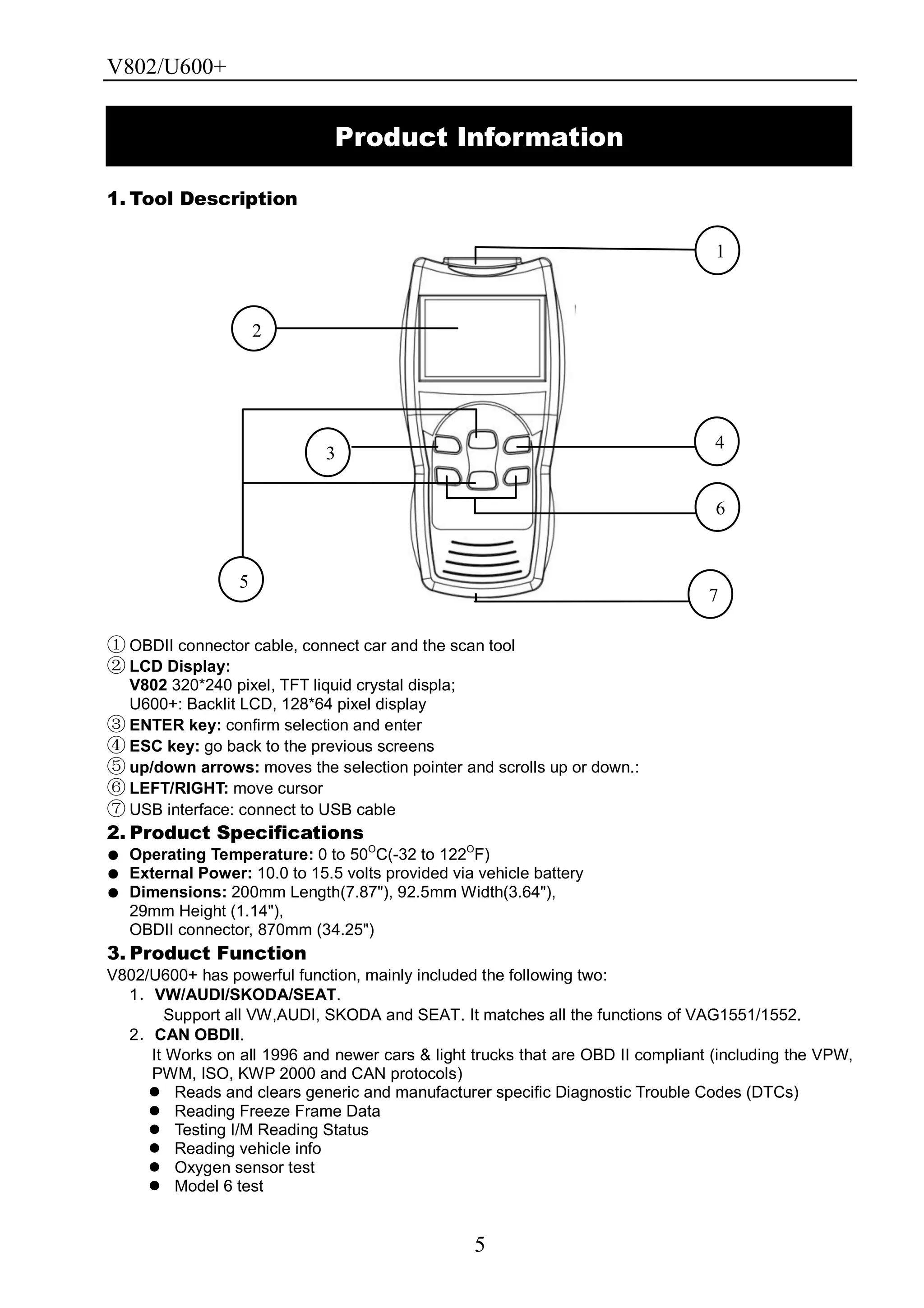 V802/U600+

Product Information

1. Tool Description

1

2

3

4

6

5

7

① OBDII connector cable, connect car and the scan tool
② LCD Display:
V802 320*240 pixel, TFT liquid crystal displa;
U600+: Backlit LCD, 128*64 pixel display
③ ENTER key: confirm selection and enter
④ ESC key: go back to the previous screens
⑤ up/down arrows: moves the selection pointer and scrolls up or down.:
⑥ LEFT/RIGHT: move cursor
⑦ USB interface: connect to USB cable

2. Product Specifications
● Operating Temperature: 0 to 50$^{O}$C(-32 to 122$^{O}$F)
● External Power: 10.0 to 15.5 volts provided via vehicle battery
● Dimensions: 200mm Length(7.87"), 92.5mm Width(3.64"), 29mm Height (1.14"), OBDII connector, 870mm (34.25")

3. Product Function
V802/U600+ has powerful function, mainly included the following two:
1. VW/AUDI/SKODA/SEAT.
Support all VW,AUDI, SKODA and SEAT. It matches all the functions of VAG1551/1552.
2. CAN OBDII.
It Works on all 1996 and newer cars & light trucks that are OBD II compliant (including the VPW, PWM, ISO, KWP 2000 and CAN protocols)
● Reads and clears generic and manufacturer specific Diagnostic Trouble Codes (DTCs)
● Reading Freeze Frame Data
● Testing I/M Reading Status
● Reading vehicle info
● Oxygen sensor test
● Model 6 test

5