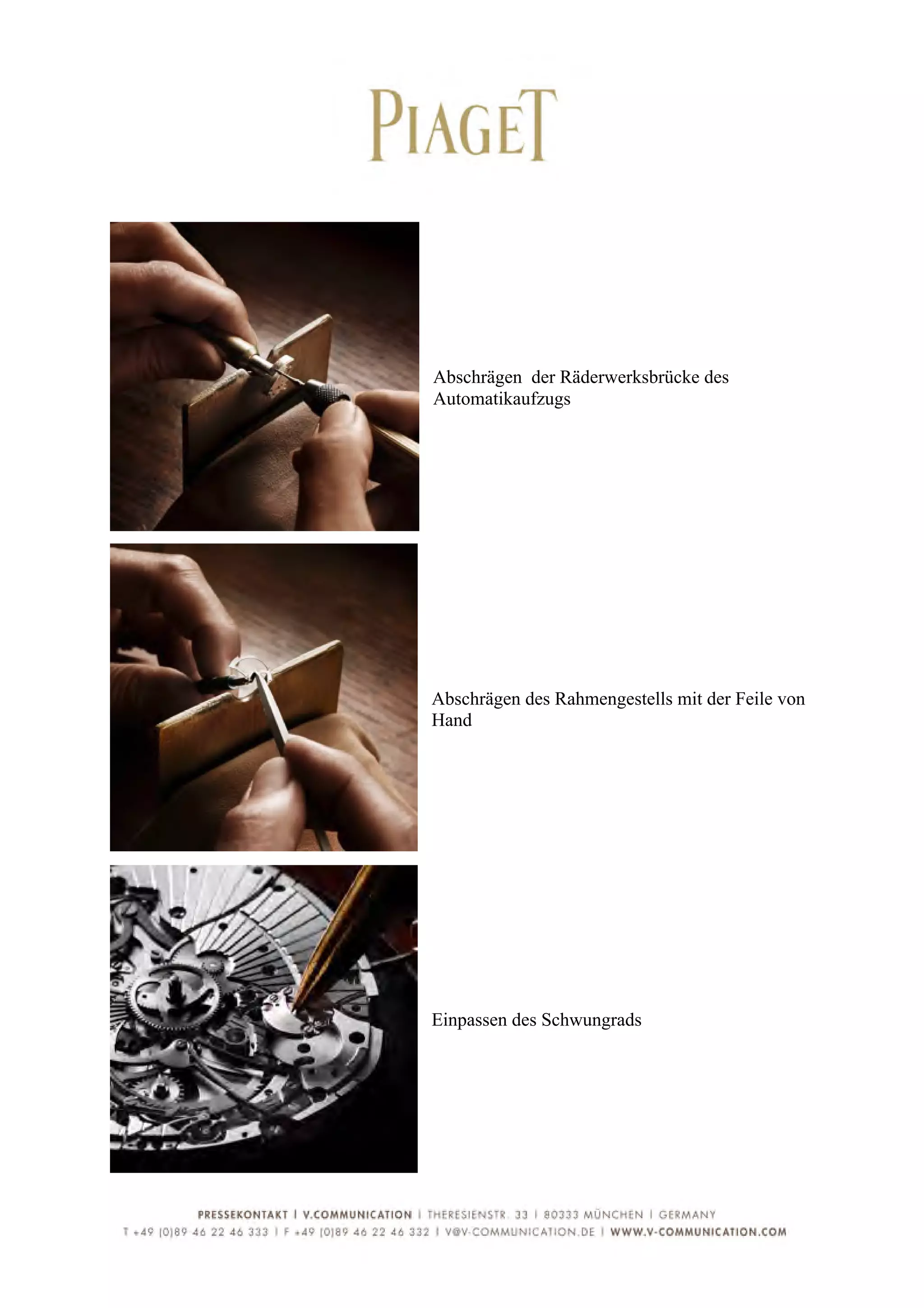 PIAGET

Abschrägen  der Räderwerksbrücke des Automatikaufzugs

Abschrägen des Rahmengestells mit der Feile von Hand

Einpassen des Schwungrads

PRESSEKONTAKT | V.COMMUNICATION | THERESIENSTR. 33 | 80333 MÜNCHEN | GERMANY
T +49 (0)89 46 22 46 333 | F +49 (0)89 46 22 46 332 | V@V-COMMUNICATION.DE | WWW.V-COMMUNICATION.COM