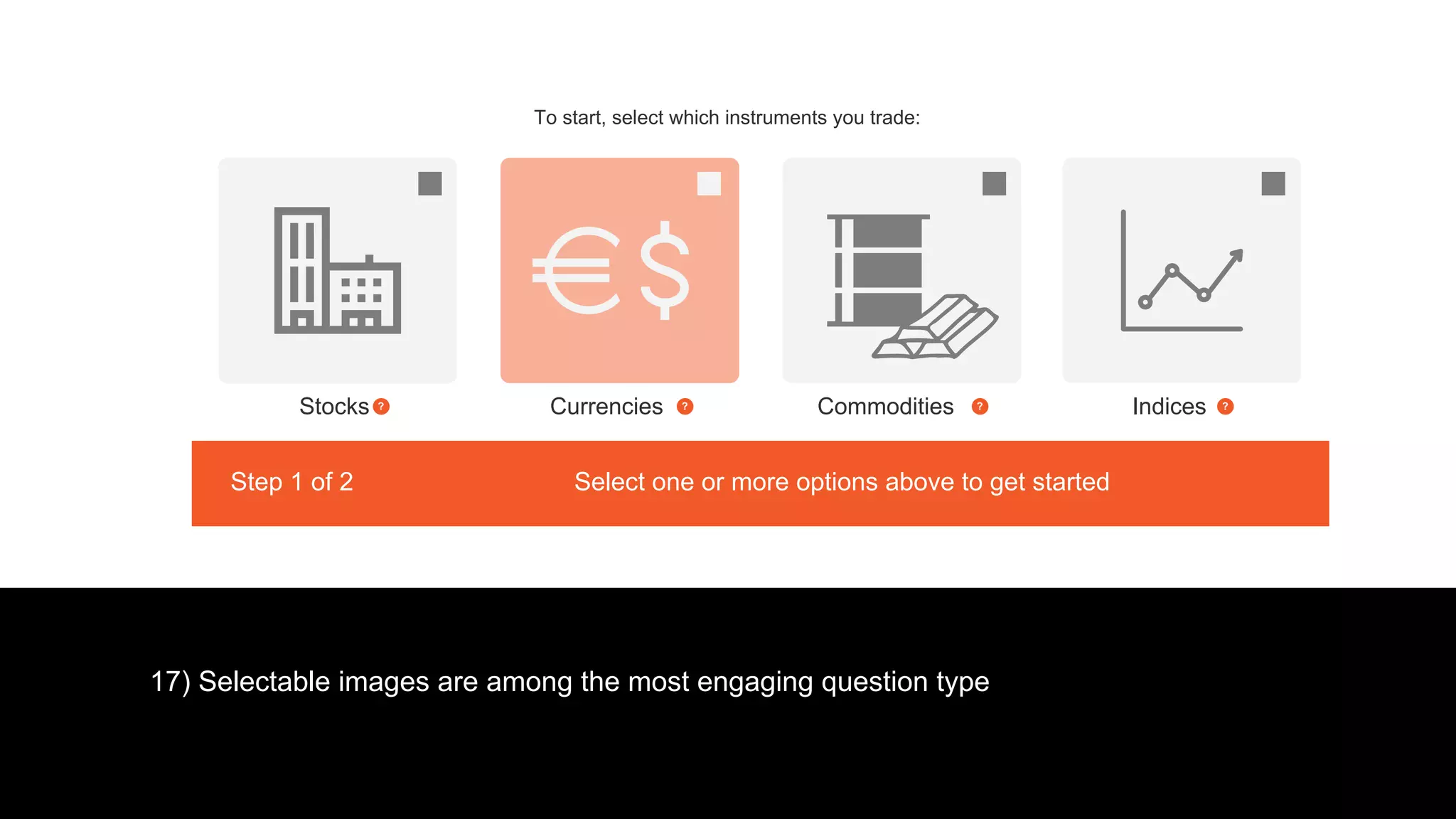 To start, select which instruments you trade:

€$

Stocks ?

Currencies ?

Commodities ?

Indices ?

Step 1 of 2

Select one or more options above to get started

17) Selectable images are among the most engaging question type