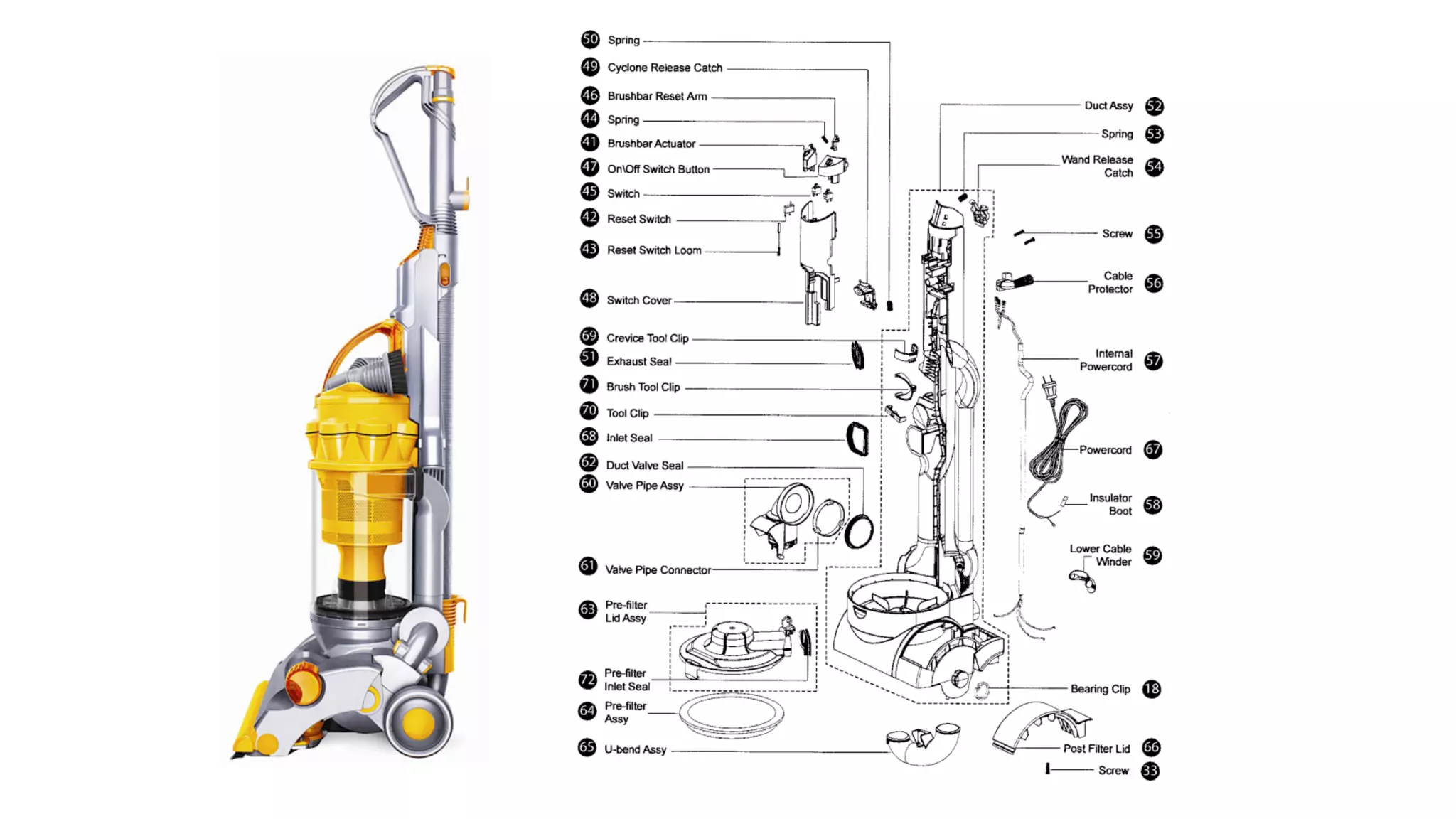 50 Spring
49 Cyclone Release Catch
46 Brushbar Reset Arm
44 Spring
41 Brushbar Actuator
47 On\Off Switch Button
45 Switch
42 Reset Switch
43 Reset Switch Loom
48 Switch Cover
69 Crevice Tool Clip
51 Exhaust Seal
71 Brush Tool Clip
70 Tool Clip
68 Inlet Seal
62 Duct Valve Seal
60 Valve Pipe Assy
61 Valve Pipe Connector
63 Pre-filter Lid Assy
72 Pre-filter Inlet Seal
64 Pre-filter Assy
65 U-bend Assy

Duct Assy 52
Spring 53
Wand Release Catch 54
Screw 55
Cable Protector 56
Internal Powercord 57
Powercord 67
Insulator Boot 58
Lower Cable Winder 59
Bearing Clip 18
Post Filter Lid 66
Screw 33