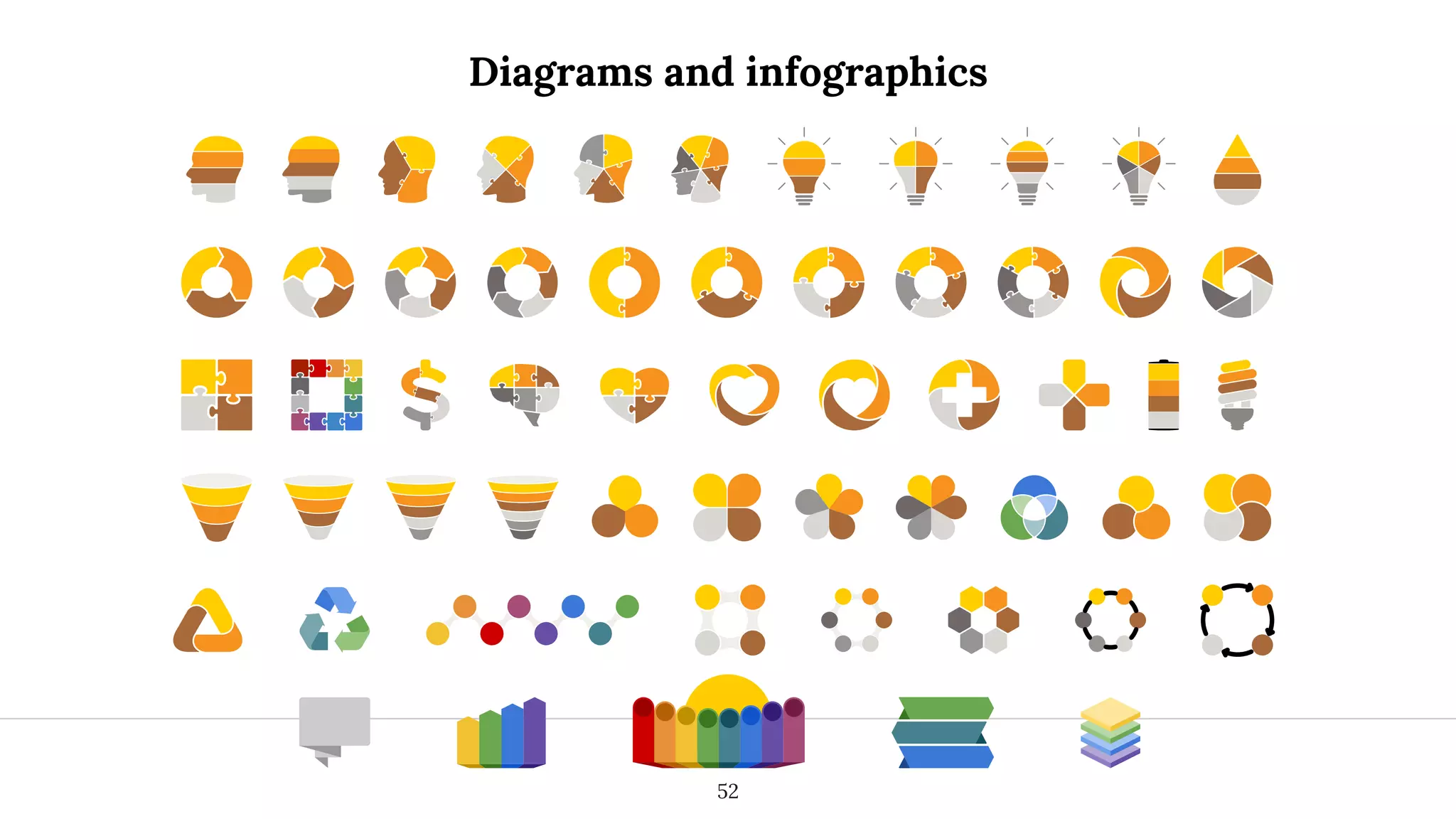 Diagrams and infographics

52