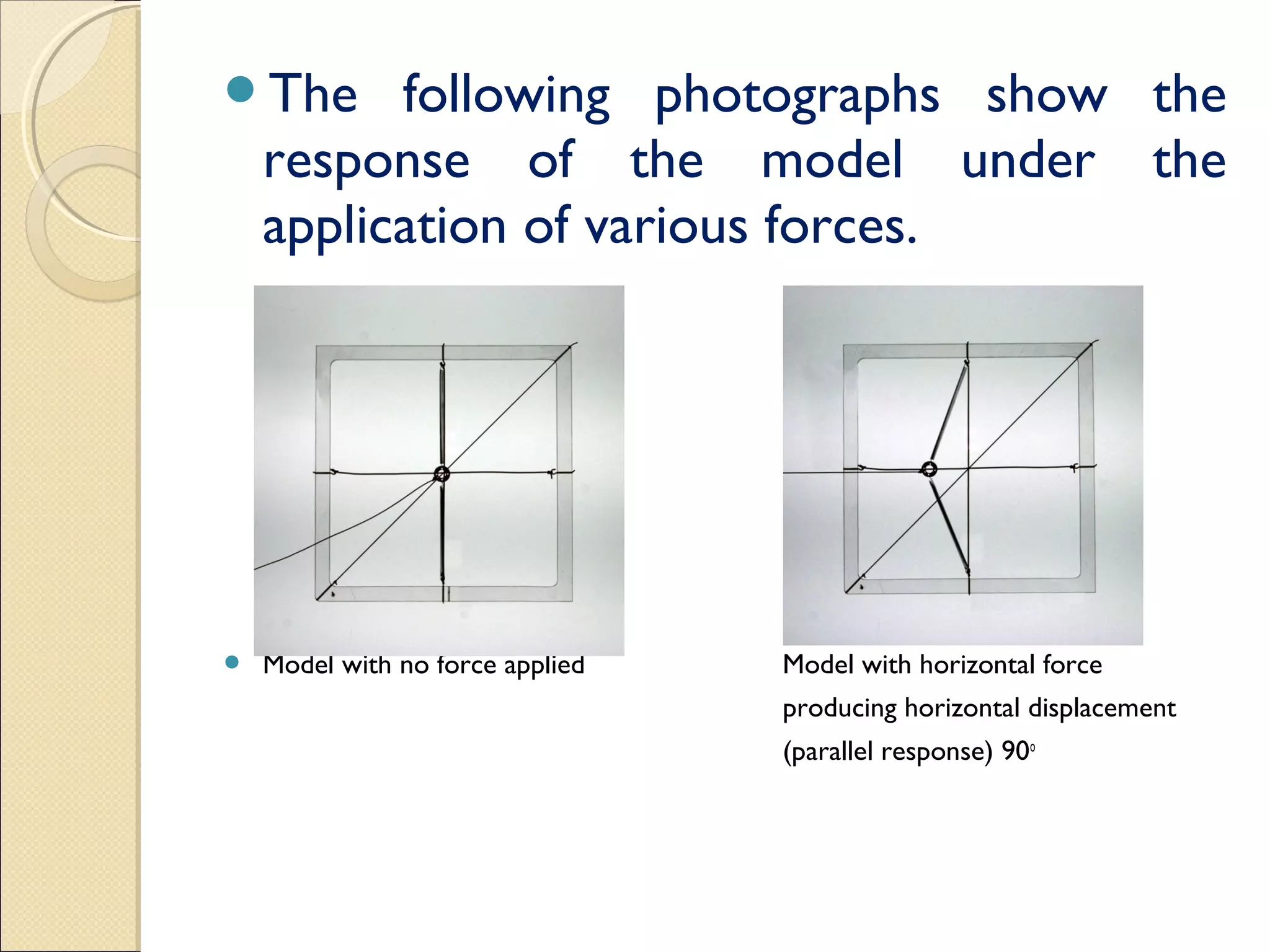 The following photographs show the response of the model under the application of various forces.

Model with no force applied

Model with horizontal force producing horizontal displacement (parallel response) $90^0$