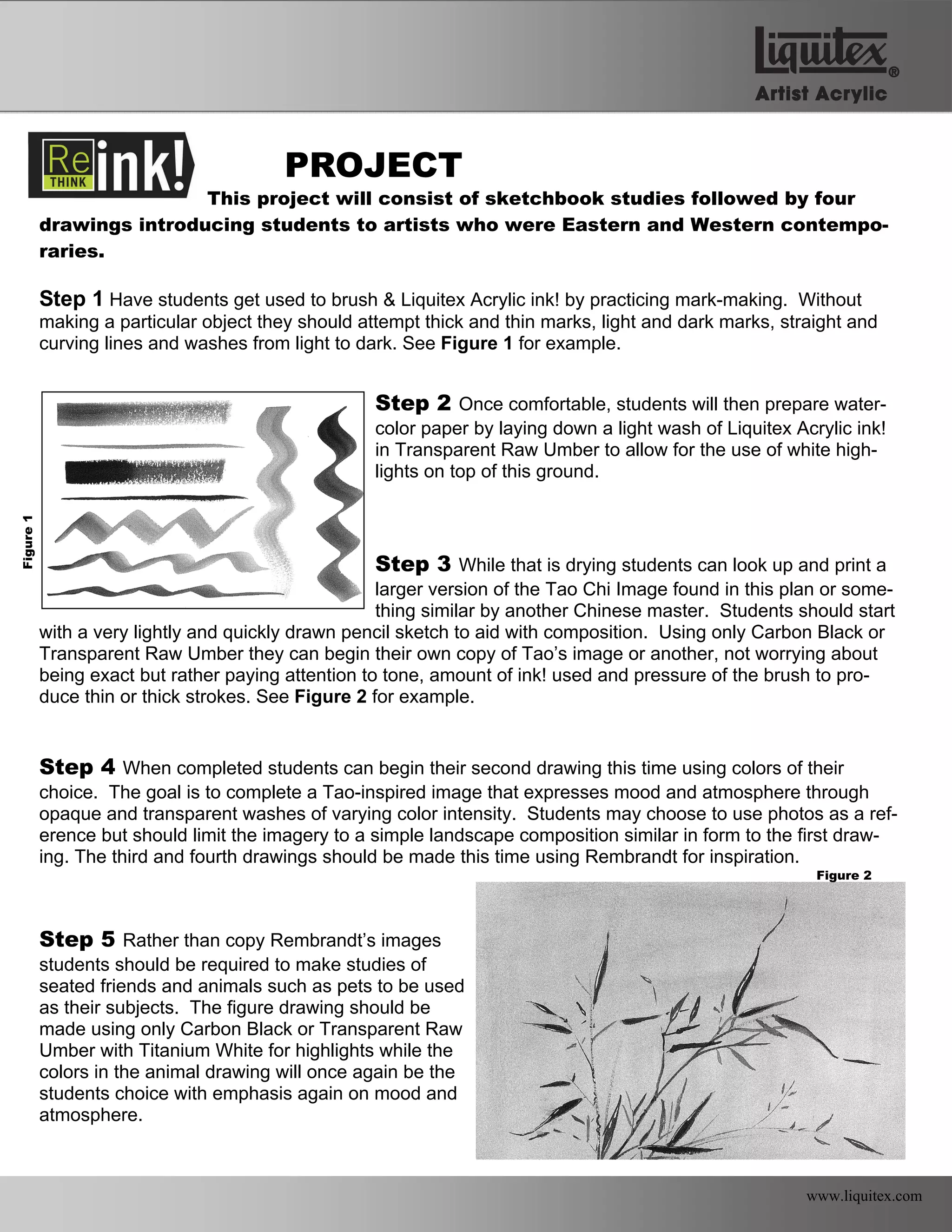 Liquitex®
Artist Acrylic

Re THINK ink!

PROJECT

This project will consist of sketchbook studies followed by four drawings introducing students to artists who were Eastern and Western contemporaries.

Step 1 Have students get used to brush & Liquitex Acrylic ink! by practicing mark-making. Without making a particular object they should attempt thick and thin marks, light and dark marks, straight and curving lines and washes from light to dark. See Figure 1 for example.

Figure 1

Step 2 Once comfortable, students will then prepare watercolor paper by laying down a light wash of Liquitex Acrylic ink! in Transparent Raw Umber to allow for the use of white highlights on top of this ground.

Step 3 While that is drying students can look up and print a larger version of the Tao Chi Image found in this plan or something similar by another Chinese master. Students should start with a very lightly and quickly drawn pencil sketch to aid with composition. Using only Carbon Black or Transparent Raw Umber they can begin their own copy of Tao's image or another, not worrying about being exact but rather paying attention to tone, amount of ink! used and pressure of the brush to produce thin or thick strokes. See Figure 2 for example.

Step 4 When completed students can begin their second drawing this time using colors of their choice. The goal is to complete a Tao-inspired image that expresses mood and atmosphere through opaque and transparent washes of varying color intensity. Students may choose to use photos as a reference but should limit the imagery to a simple landscape composition similar in form to the first drawing. The third and fourth drawings should be made this time using Rembrandt for inspiration.

Figure 2

Step 5 Rather than copy Rembrandt's images students should be required to make studies of seated friends and animals such as pets to be used as their subjects. The figure drawing should be made using only Carbon Black or Transparent Raw Umber with Titanium White for highlights while the colors in the animal drawing will once again be the students choice with emphasis again on mood and atmosphere.

www.liquitex.com