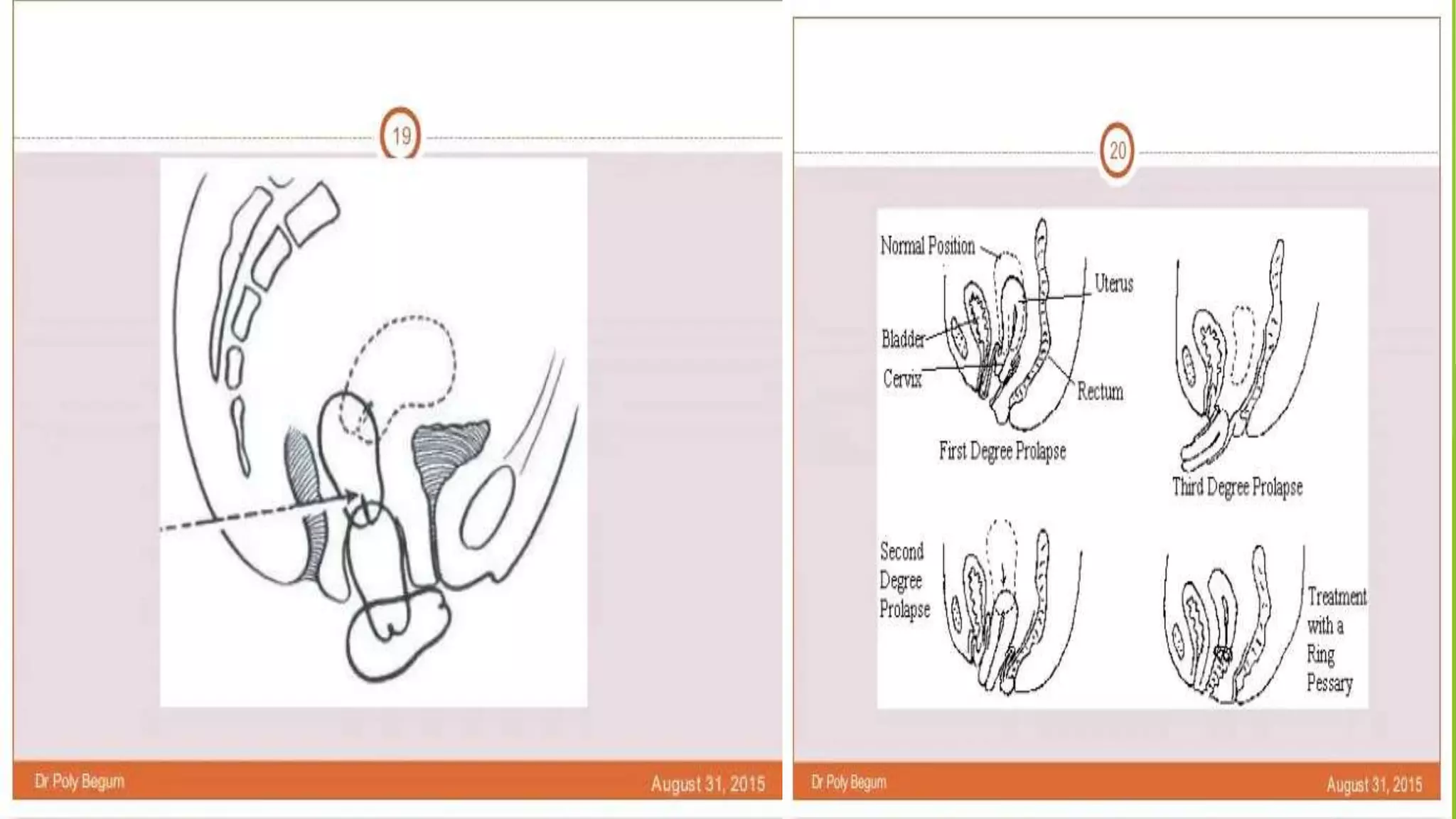 19

Dr Poly Begum

August 31, 2015

20

Normal Position

Uterus

Bladder

Cervix

Rectum

First Degree Prolapse

Third Degree Prolapse

Second Degree Prolapse

Treatment with a Ring Pessary

Dr Poly Begum

August 31, 2015