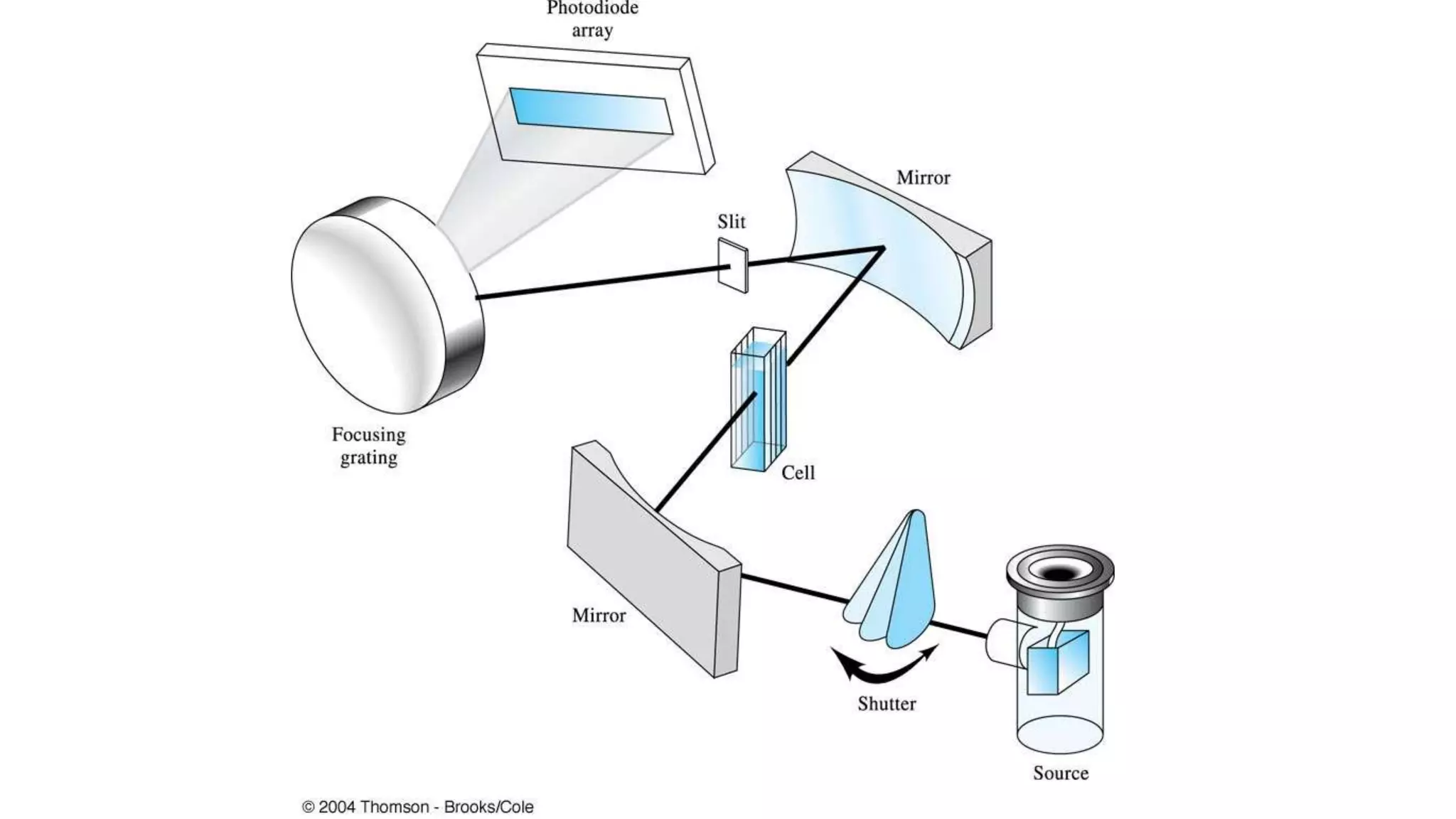 Photodiode array

Mirror

Slit

Focusing grating

Cell

Mirror

Shutter

Source

© 2004 Thomson - Brooks/Cole