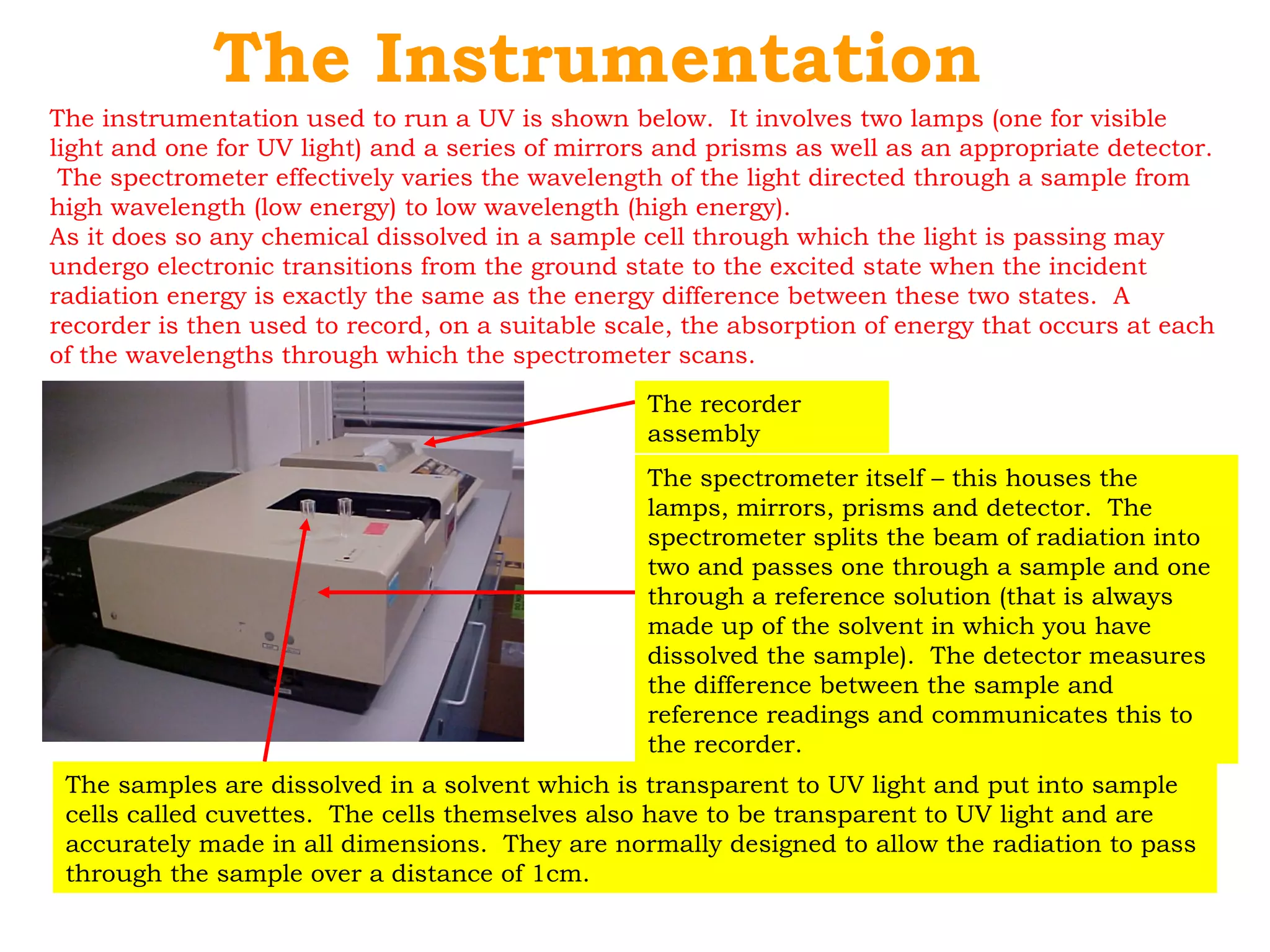 The Instrumentation

The instrumentation used to run a UV is shown below. It involves two lamps (one for visible light and one for UV light) and a series of mirrors and prisms as well as an appropriate detector. The spectrometer effectively varies the wavelength of the light directed through a sample from high wavelength (low energy) to low wavelength (high energy).
As it does so any chemical dissolved in a sample cell through which the light is passing may undergo electronic transitions from the ground state to the excited state when the incident radiation energy is exactly the same as the energy difference between these two states. A recorder is then used to record, on a suitable scale, the absorption of energy that occurs at each of the wavelengths through which the spectrometer scans.

The recorder assembly

The spectrometer itself – this houses the lamps, mirrors, prisms and detector. The spectrometer splits the beam of radiation into two and passes one through a sample and one through a reference solution (that is always made up of the solvent in which you have dissolved the sample). The detector measures the difference between the sample and reference readings and communicates this to the recorder.

The samples are dissolved in a solvent which is transparent to UV light and put into sample cells called cuvettes. The cells themselves also have to be transparent to UV light and are accurately made in all dimensions. They are normally designed to allow the radiation to pass through the sample over a distance of 1cm.