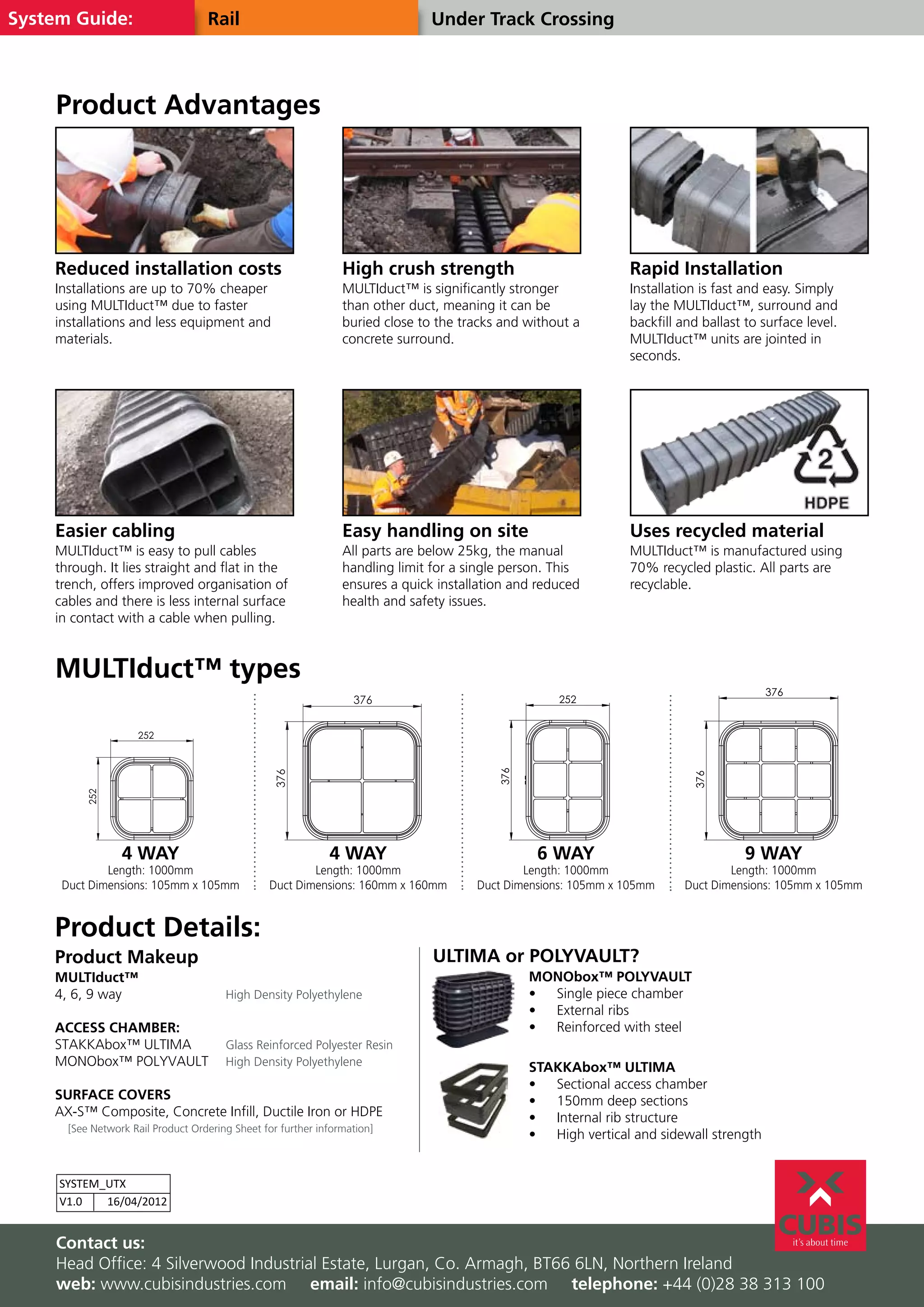 System Guide: Rail Under Track Crossing

Product Advantages

Reduced installation costs
Installations are up to 70% cheaper using MULTIduct™ due to faster installations and less equipment and materials.

High crush strength
MULTIduct™ is significantly stronger than other duct, meaning it can be buried close to the tracks and without a concrete surround.

Rapid Installation
Installation is fast and easy. Simply lay the MULTIduct™, surround and backfill and ballast to surface level. MULTIduct™ units are jointed in seconds.

Easier cabling
MULTIduct™ is easy to pull cables through. It lies straight and flat in the trench, offers improved organisation of cables and there is less internal surface in contact with a cable when pulling.

Easy handling on site
All parts are below 25kg, the manual handling limit for a single person. This ensures a quick installation and reduced health and safety issues.

2
HDPE

Uses recycled material
MULTIduct™ is manufactured using 70% recycled plastic. All parts are recyclable.

MULTIduct™ types

252
252
4 WAY
Length: 1000mm
Duct Dimensions: 105mm x 105mm

376
376
4 WAY
Length: 1000mm
Duct Dimensions: 160mm x 160mm

252
376
6 WAY
Length: 1000mm
Duct Dimensions: 105mm x 105mm

376
376
9 WAY
Length: 1000mm
Duct Dimensions: 105mm x 105mm

Product Details:

Product Makeup
MULTIduct™
4, 6, 9 way High Density Polyethylene

ACCESS CHAMBER:
STAKKAbox™ ULTIMA Glass Reinforced Polyester Resin
MONObox™ POLYVAULT High Density Polyethylene

SURFACE COVERS
AX-S™ Composite, Concrete Infill, Ductile Iron or HDPE
[See Network Rail Product Ordering Sheet for further information]

ULTIMA or POLYVAULT?
MONObox™ POLYVAULT
• Single piece chamber
• External ribs
• Reinforced with steel

STAKKAbox™ ULTIMA
• Sectional access chamber
• 150mm deep sections
• Internal rib structure
• High vertical and sidewall strength

| SYSTEM_UTX | |
|---|---|
| V1.0 | 16/04/2012 |

CUBIS
it's about time

Contact us:
Head Office: 4 Silverwood Industrial Estate, Lurgan, Co. Armagh, BT66 6LN, Northern Ireland
web: www.cubisindustries.com email: info@cubisindustries.com telephone: +44 (0)28 38 313 100