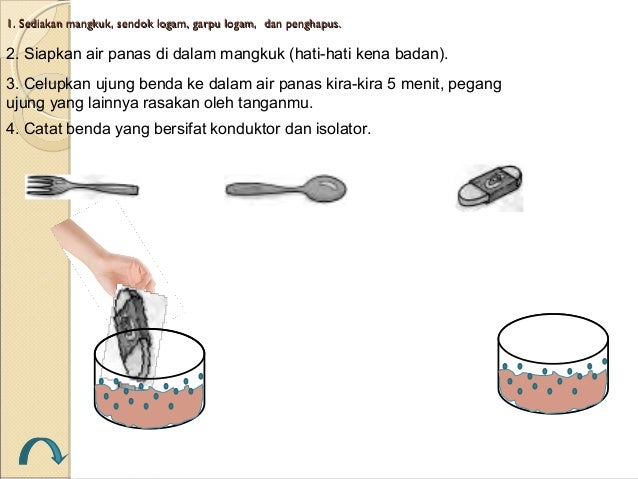 1. Sediakan mangkuk, sendok logam, garpu logam, dan penghapus.

2. Siapkan air panas di dalam mangkuk (hati-hati kena badan).

3. Celupkan ujung benda ke dalam air panas kira-kira 5 menit, pegang ujung yang lainnya rasakan oleh tanganmu.

4. Catat benda yang bersifat konduktor dan isolator.