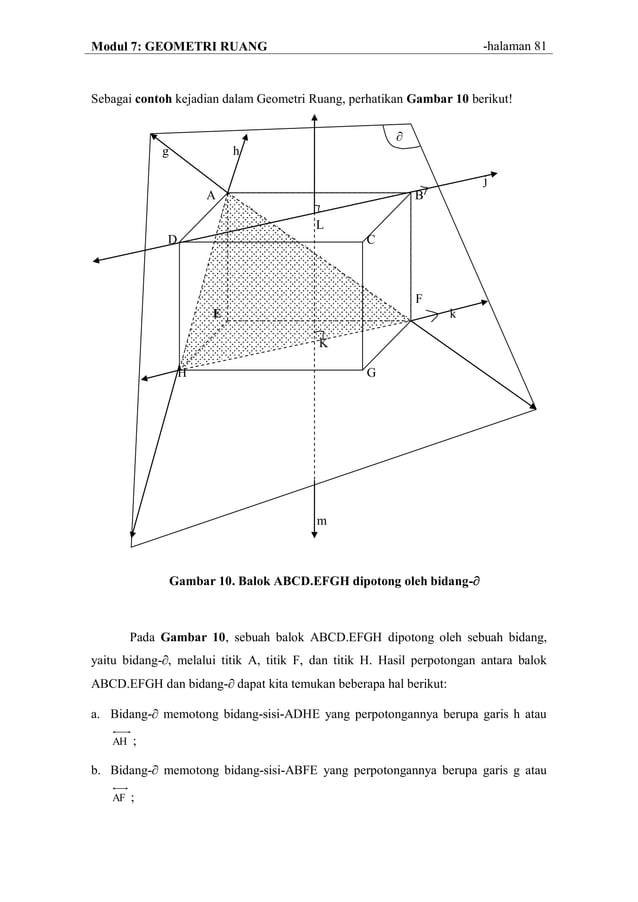 Modul 7: GEOMETRI RUANG -halaman 81

Sebagai **contoh** kejadian dalam Geometri Ruang, perhatikan **Gambar 10** berikut!

$\partial$
g
h
j
A
B
L
D
C
F
E
k
K
H
G
m

**Gambar 10. Balok ABCD.EFGH dipotong oleh bidang-$\partial$**

Pada **Gambar 10**, sebuah balok ABCD.EFGH dipotong oleh sebuah bidang, yaitu bidang-$\partial$, melalui titik A, titik F, dan titik H. Hasil perpotongan antara balok ABCD.EFGH dan bidang-$\partial$ dapat kita temukan beberapa hal berikut:

a. Bidang-$\partial$ memotong bidang-sisi-ADHE yang perpotongannya berupa garis h atau $\overleftrightarrow{AH}$ ;

b. Bidang-$\partial$ memotong bidang-sisi-ABFE yang perpotongannya berupa garis g atau $\overleftrightarrow{AF}$ ;