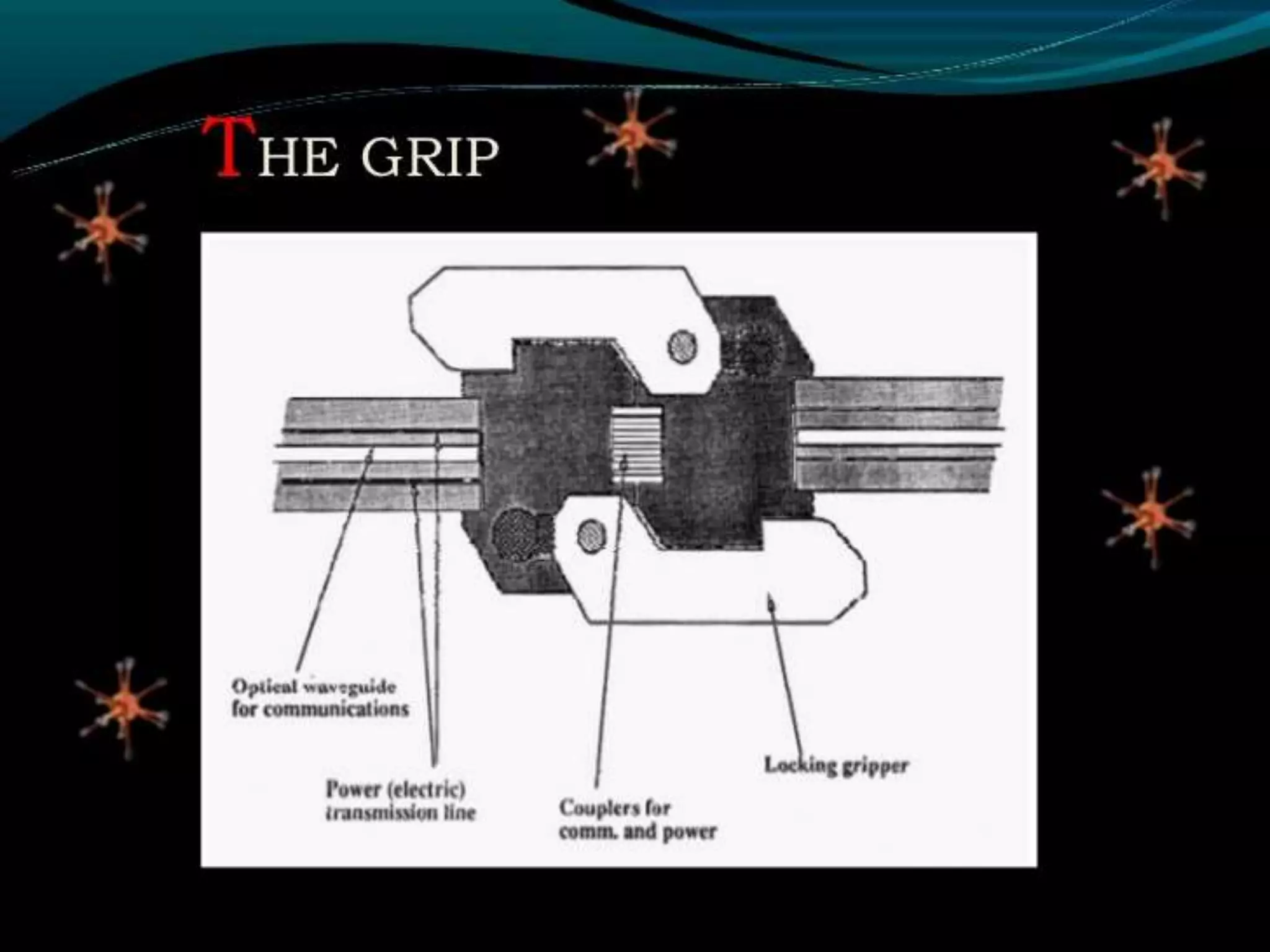 THE GRIP

Optical waveguide for communications

Power (electric) transmission line

Couplers for comm. and power

Locking gripper