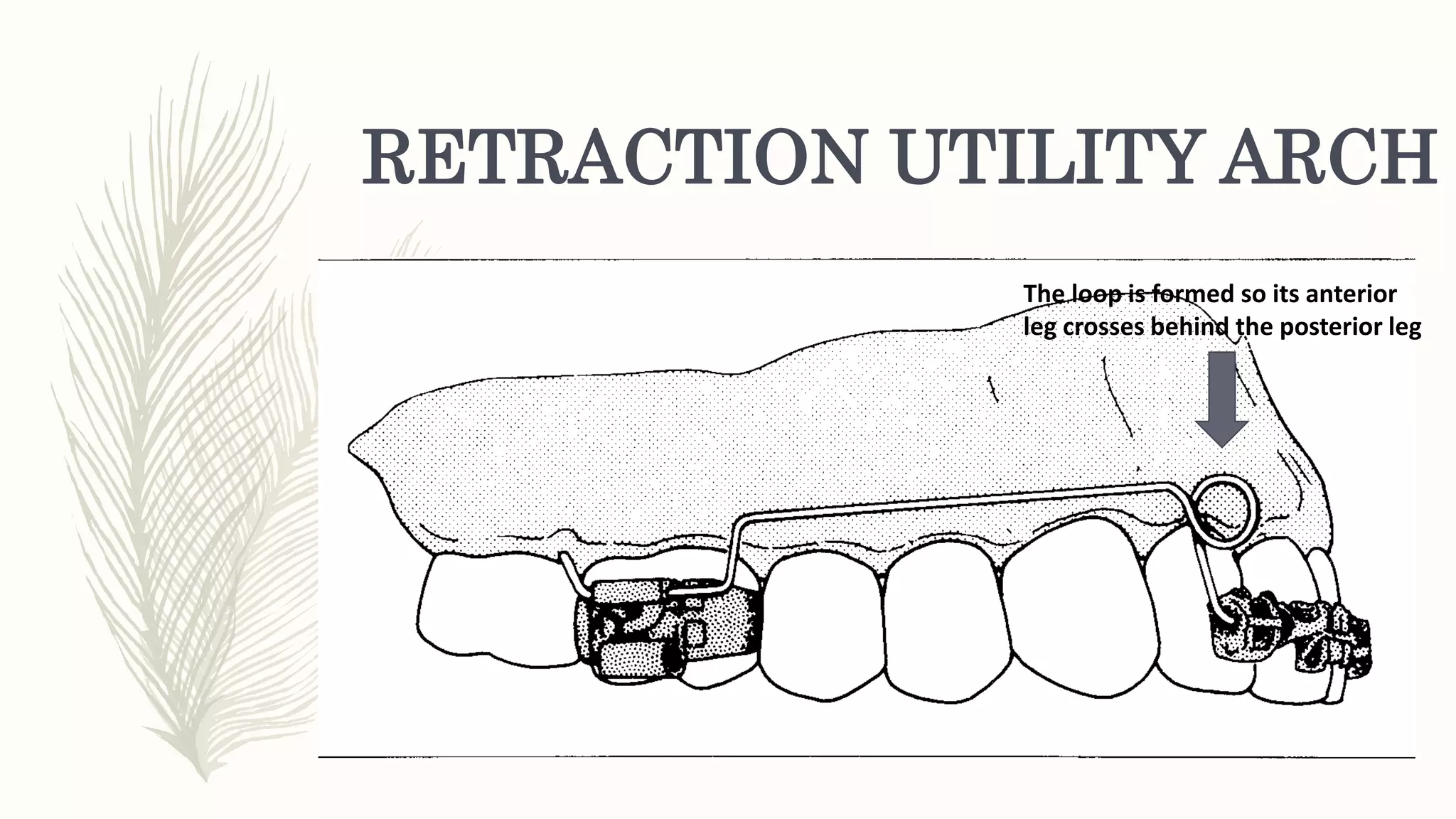 RETRACTION UTILITY ARCH

The loop is formed so its anterior leg crosses behind the posterior leg