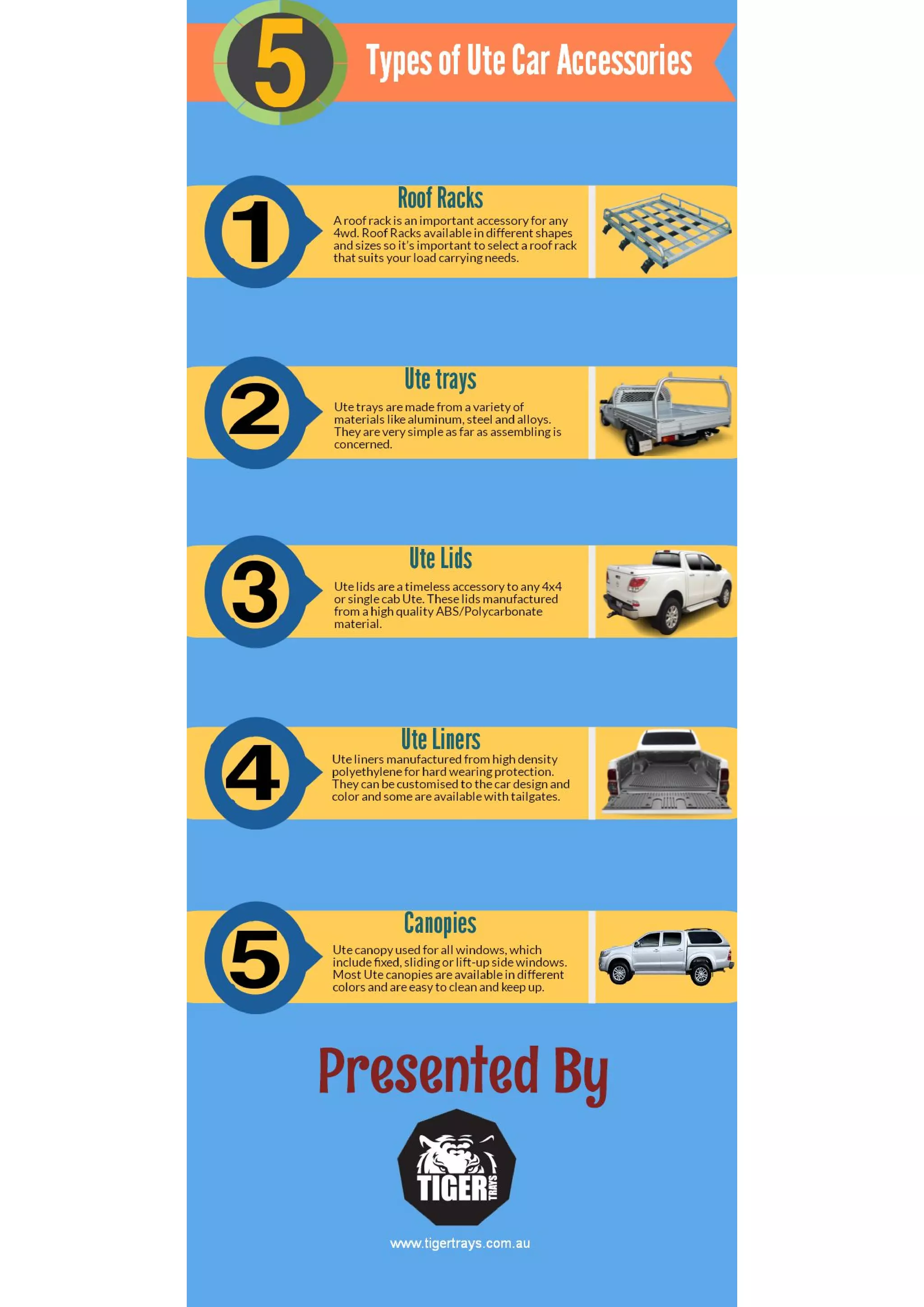 5 Types of Ute Car Accessories

1

Roof Racks

A roof rack is an important accessory for any 4wd. Roof Racks available in different shapes and sizes so it's important to select a roof rack that suits your load carrying needs.

2

Ute trays

Ute trays are made from a variety of materials like aluminum, steel and alloys. They are very simple as far as assembling is concerned.

3

Ute Lids

Ute lids are a timeless accessory to any 4x4 or single cab Ute. These lids manufactured from a high quality ABS/Polycarbonate material.

4

Ute Liners

Ute liners manufactured from high density polyethylene for hard wearing protection. They can be customised to the car design and color and some are available with tailgates.

5

Canopies

Ute canopy used for all windows, which include fixed, sliding or lift-up side windows. Most Ute canopies are available in different colors and are easy to clean and keep up.

Presented By

TIGER TRAYS

www.tigertrays.com.au