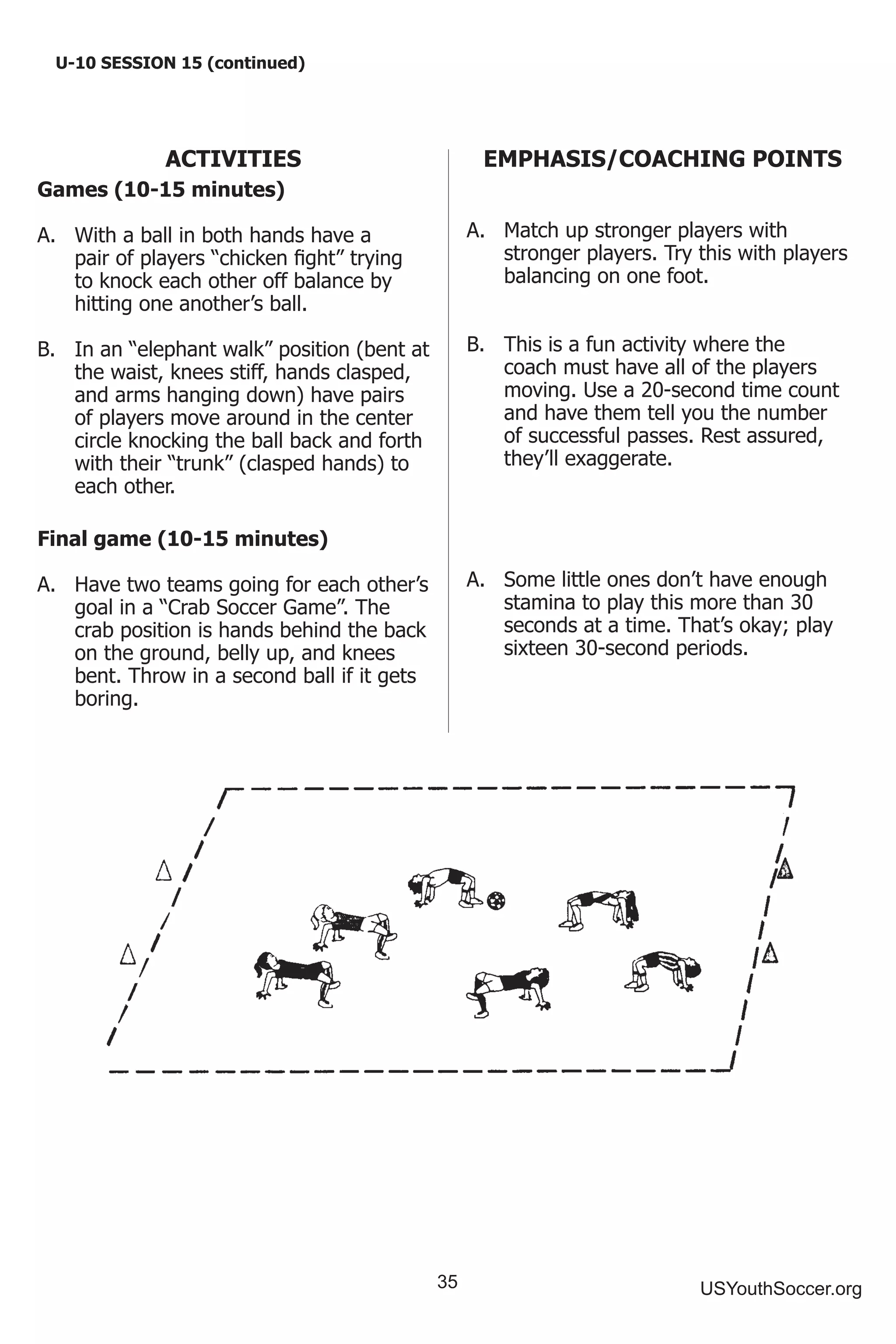 U-10 SESSION 15 (continued)

ACTIVITIES

Games (10-15 minutes)

A. With a ball in both hands have a pair of players “chicken fight” trying to knock each other off balance by hitting one another’s ball.

B. In an “elephant walk” position (bent at the waist, knees stiff, hands clasped, and arms hanging down) have pairs of players move around in the center circle knocking the ball back and forth with their “trunk” (clasped hands) to each other.

Final game (10-15 minutes)

A. Have two teams going for each other’s goal in a “Crab Soccer Game”. The crab position is hands behind the back on the ground, belly up, and knees bent. Throw in a second ball if it gets boring.

EMPHASIS/COACHING POINTS

A. Match up stronger players with stronger players. Try this with players balancing on one foot.

B. This is a fun activity where the coach must have all of the players moving. Use a 20-second time count and have them tell you the number of successful passes. Rest assured, they’ll exaggerate.

A. Some little ones don’t have enough stamina to play this more than 30 seconds at a time. That’s okay; play sixteen 30-second periods.

35

USYouthSoccer.org