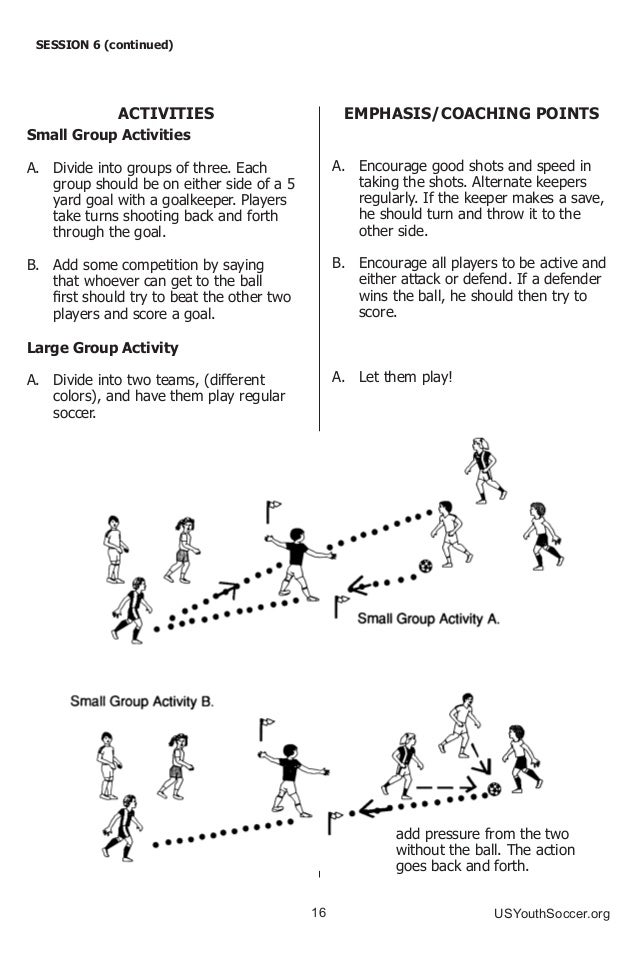 SESSION 6 (continued)

ACTIVITIES

Small Group Activities

A. Divide into groups of three. Each group should be on either side of a 5 yard goal with a goalkeeper. Players take turns shooting back and forth through the goal.

B. Add some competition by saying that whoever can get to the ball first should try to beat the other two players and score a goal.

Large Group Activity

A. Divide into two teams, (different colors), and have them play regular soccer.

EMPHASIS/COACHING POINTS

A. Encourage good shots and speed in taking the shots. Alternate keepers regularly. If the keeper makes a save, he should turn and throw it to the other side.

B. Encourage all players to be active and either attack or defend. If a defender wins the ball, he should then try to score.

A. Let them play!

Small Group Activity A.

Small Group Activity B.

add pressure from the two without the ball. The action goes back and forth.

16

USYouthSoccer.org