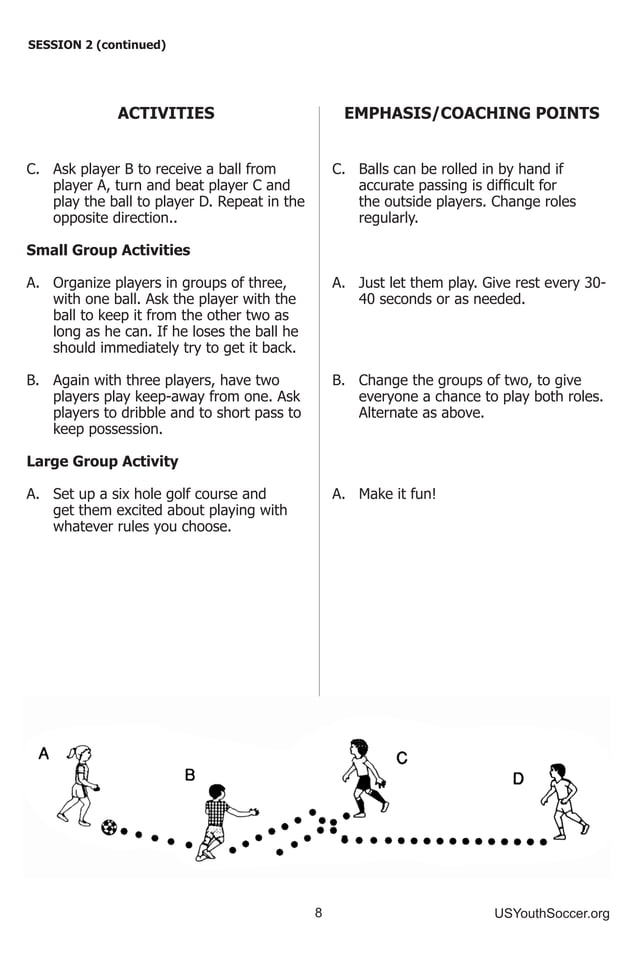 SESSION 2 (continued)

ACTIVITIES

C. Ask player B to receive a ball from player A, turn and beat player C and play the ball to player D. Repeat in the opposite direction..

Small Group Activities

A. Organize players in groups of three, with one ball. Ask the player with the ball to keep it from the other two as long as he can. If he loses the ball he should immediately try to get it back.

B. Again with three players, have two players play keep-away from one. Ask players to dribble and to short pass to keep possession.

Large Group Activity

A. Set up a six hole golf course and get them excited about playing with whatever rules you choose.

EMPHASIS/COACHING POINTS

C. Balls can be rolled in by hand if accurate passing is difficult for the outside players. Change roles regularly.

A. Just let them play. Give rest every 30-40 seconds or as needed.

B. Change the groups of two, to give everyone a chance to play both roles. Alternate as above.

A. Make it fun!

A

B

C

D

8

USYouthSoccer.org