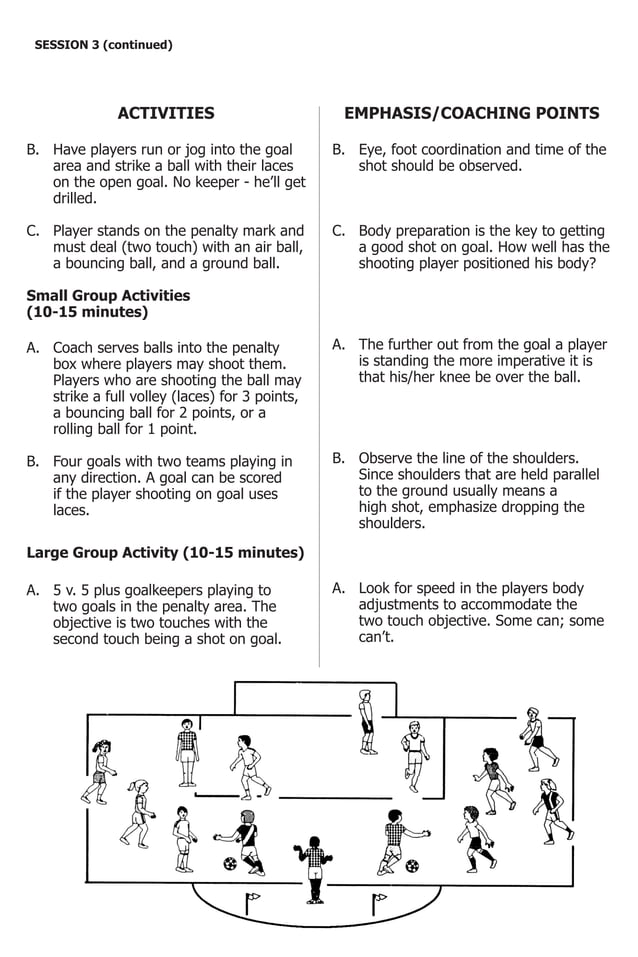 SESSION 3 (continued)

ACTIVITIES

B. Have players run or jog into the goal area and strike a ball with their laces on the open goal. No keeper - he'll get drilled.

C. Player stands on the penalty mark and must deal (two touch) with an air ball, a bouncing ball, and a ground ball.

Small Group Activities (10-15 minutes)

A. Coach serves balls into the penalty box where players may shoot them. Players who are shooting the ball may strike a full volley (laces) for 3 points, a bouncing ball for 2 points, or a rolling ball for 1 point.

B. Four goals with two teams playing in any direction. A goal can be scored if the player shooting on goal uses laces.

Large Group Activity (10-15 minutes)

A. 5 v. 5 plus goalkeepers playing to two goals in the penalty area. The objective is two touches with the second touch being a shot on goal.

EMPHASIS/COACHING POINTS

B. Eye, foot coordination and time of the shot should be observed.

C. Body preparation is the key to getting a good shot on goal. How well has the shooting player positioned his body?

A. The further out from the goal a player is standing the more imperative it is that his/her knee be over the ball.

B. Observe the line of the shoulders. Since shoulders that are held parallel to the ground usually means a high shot, emphasize dropping the shoulders.

A. Look for speed in the players body adjustments to accommodate the two touch objective. Some can; some can't.