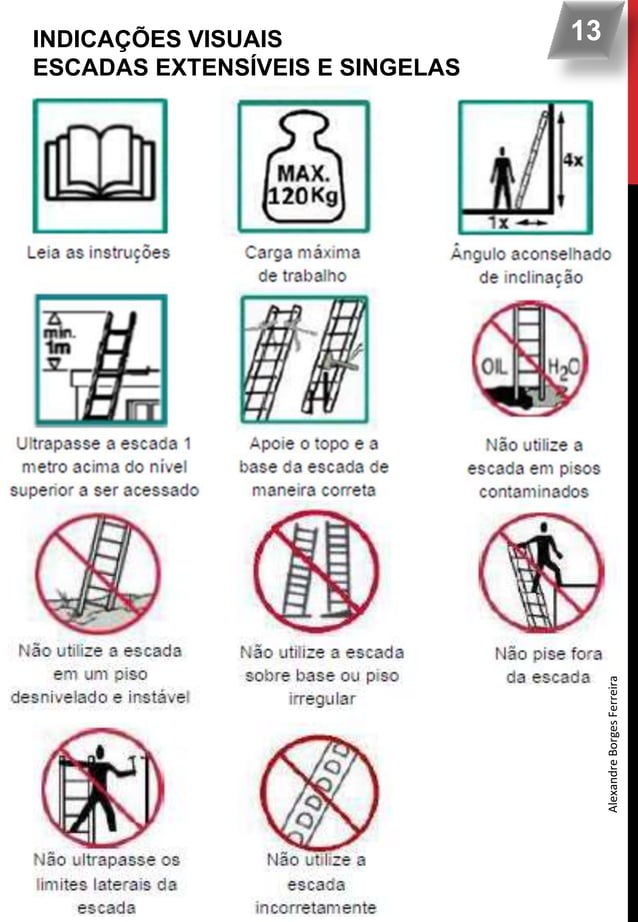 13

INDICAÇÕES VISUAIS
ESCADAS EXTENSÍVEIS E SINGELAS

Leia as instruções

MAX. 120Kg

Carga máxima de trabalho

4x
1x

Ângulo aconselhado de inclinação

min. 1m

Ultrapasse a escada 1 metro acima do nível superior a ser acessado

Apoie o topo e a base da escada de maneira correta

OIL $H_2O$

Não utilize a escada em pisos contaminados

Não utilize a escada em um piso desnivelado e instável

Não utilize a escada sobre base ou piso irregular

Não pise fora da escada

Não ultrapasse os limites laterais da escada

Não utilize a escada incorretamente

Alexandre Borges Ferreira