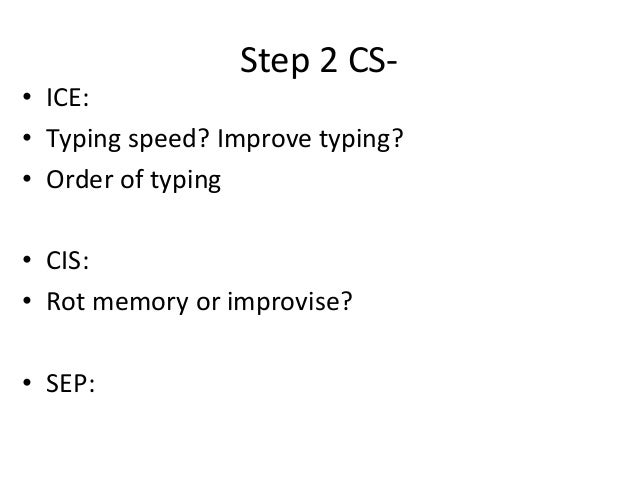 Step 2 CS-

• ICE:
• Typing speed? Improve typing?
• Order of typing

• CIS:
• Rot memory or improvise?

• SEP: