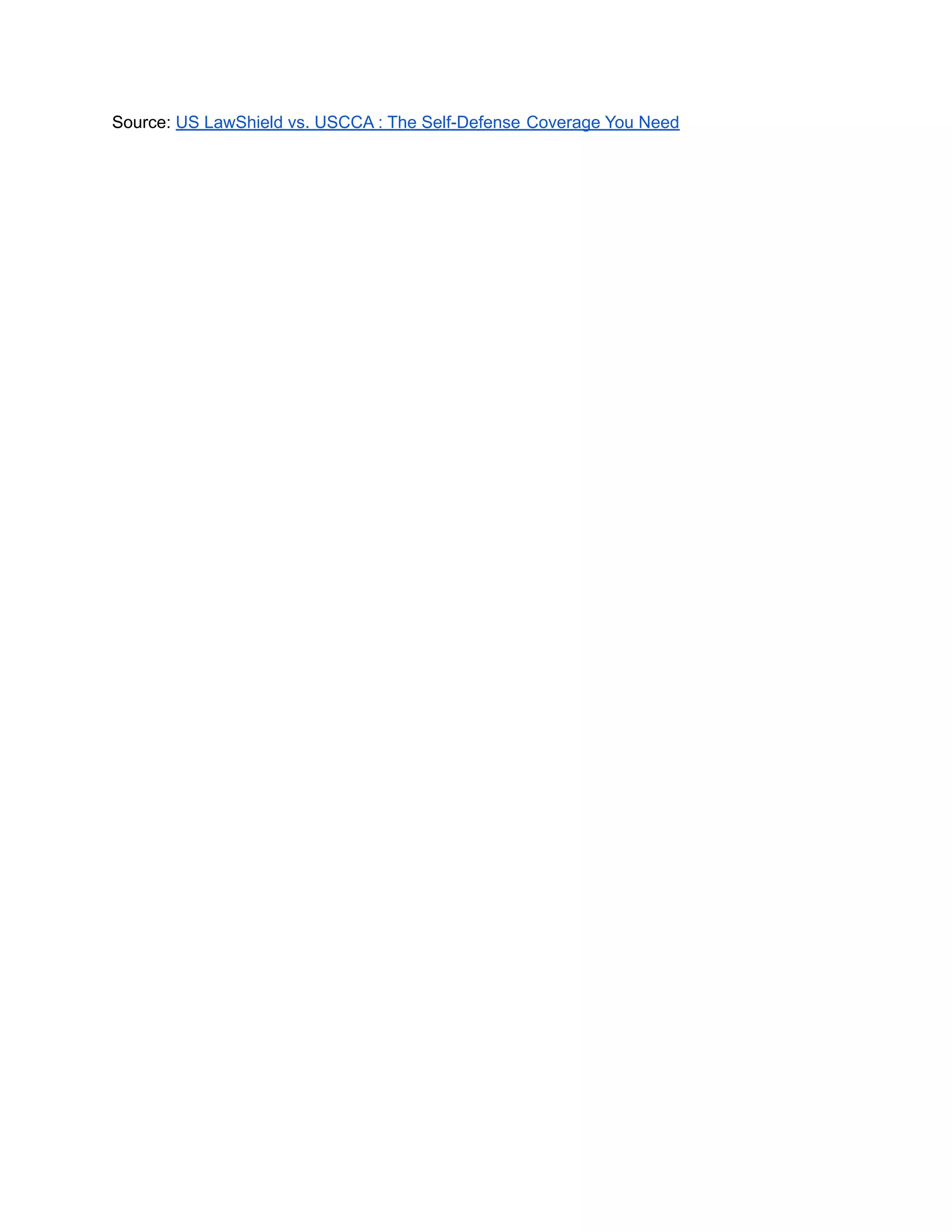 Source: US LawShield vs. USCCA : The Self-Defense Coverage You Need