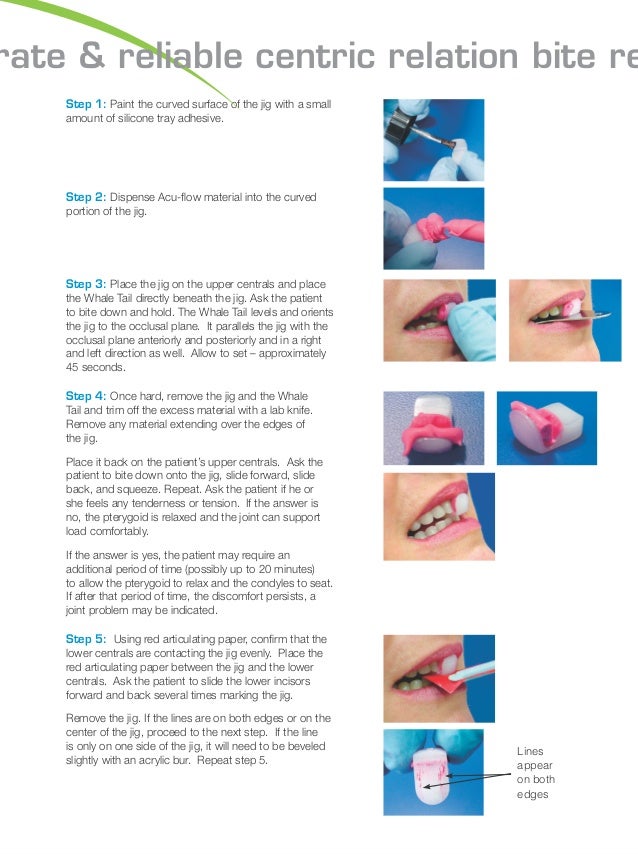 rate & reliable centric relation bite re

Step 1: Paint the curved surface of the jig with a small amount of silicone tray adhesive.

Step 2: Dispense Acu-flow material into the curved portion of the jig.

Step 3: Place the jig on the upper centrals and place the Whale Tail directly beneath the jig. Ask the patient to bite down and hold. The Whale Tail levels and orients the jig to the occlusal plane. It parallels the jig with the occlusal plane anteriorly and posteriorly and in a right and left direction as well. Allow to set – approximately 45 seconds.

Step 4: Once hard, remove the jig and the Whale Tail and trim off the excess material with a lab knife. Remove any material extending over the edges of the jig.

Place it back on the patient's upper centrals. Ask the patient to bite down onto the jig, slide forward, slide back, and squeeze. Repeat. Ask the patient if he or she feels any tenderness or tension. If the answer is no, the pterygoid is relaxed and the joint can support load comfortably.

If the answer is yes, the patient may require an additional period of time (possibly up to 20 minutes) to allow the pterygoid to relax and the condyles to seat. If after that period of time, the discomfort persists, a joint problem may be indicated.

Step 5: Using red articulating paper, confirm that the lower centrals are contacting the jig evenly. Place the red articulating paper between the jig and the lower centrals. Ask the patient to slide the lower incisors forward and back several times marking the jig.

Remove the jig. If the lines are on both edges or on the center of the jig, proceed to the next step. If the line is only on one side of the jig, it will need to be beveled slightly with an acrylic bur. Repeat step 5.

Lines appear on both edges