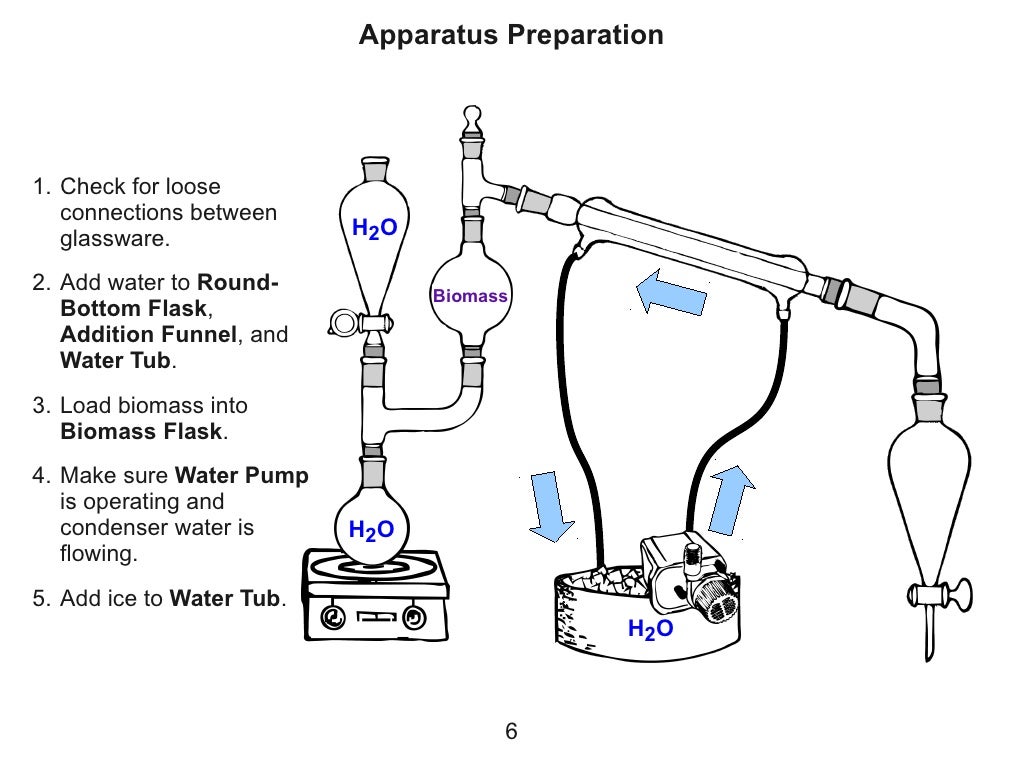 Apparatus Preparation

1. Check for loose connections between glassware.

2. Add water to Round-Bottom Flask, Addition Funnel, and Water Tub.

3. Load biomass into Biomass Flask.

4. Make sure Water Pump is operating and condenser water is flowing.

5. Add ice to Water Tub.

$H_2O$

Biomass

$H_2O$

$H_2O$

6