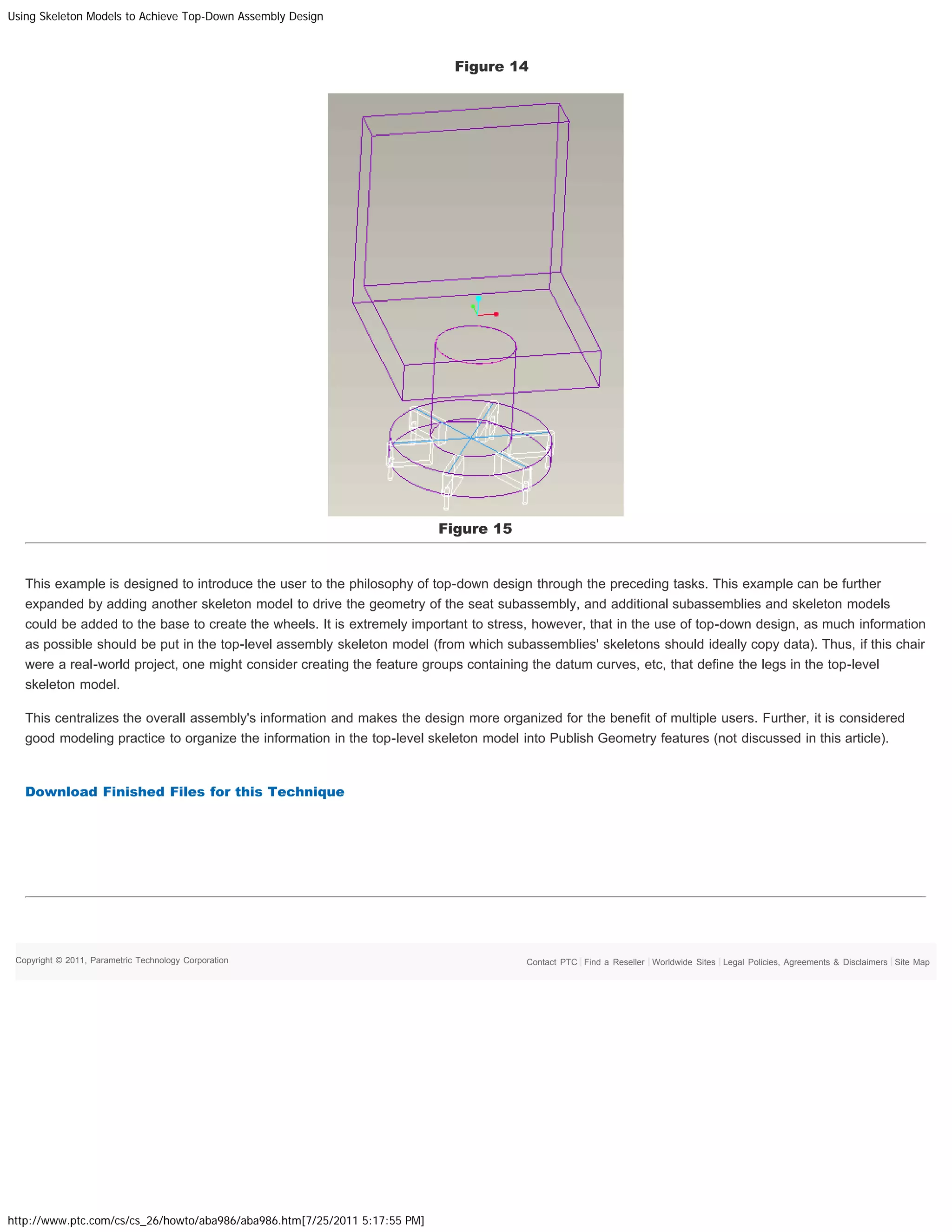 Using Skeleton Models to Achieve Top-Down Assembly Design

Figure 14

Figure 15

This example is designed to introduce the user to the philosophy of top-down design through the preceding tasks. This example can be further expanded by adding another skeleton model to drive the geometry of the seat subassembly, and additional subassemblies and skeleton models could be added to the base to create the wheels. It is extremely important to stress, however, that in the use of top-down design, as much information as possible should be put in the top-level assembly skeleton model (from which subassemblies' skeletons should ideally copy data). Thus, if this chair were a real-world project, one might consider creating the feature groups containing the datum curves, etc, that define the legs in the top-level skeleton model.

This centralizes the overall assembly's information and makes the design more organized for the benefit of multiple users. Further, it is considered good modeling practice to organize the information in the top-level skeleton model into Publish Geometry features (not discussed in this article).

Download Finished Files for this Technique

Copyright © 2011, Parametric Technology Corporation

Contact PTC | Find a Reseller | Worldwide Sites | Legal Policies, Agreements & Disclaimers | Site Map

http://www.ptc.com/cs/cs_26/howto/aba986/aba986.htm[7/25/2011 5:17:55 PM]