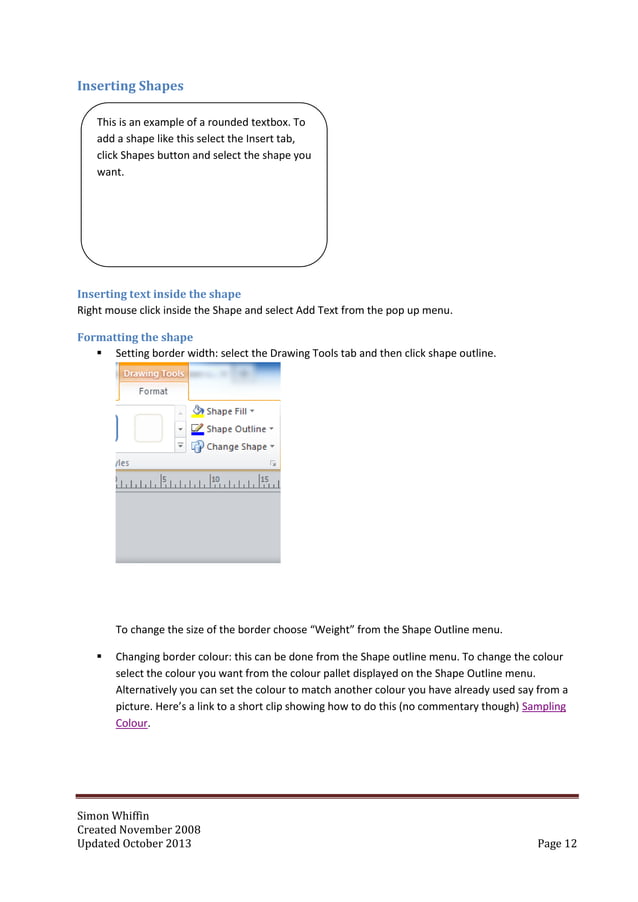 Inserting Shapes

This is an example of a rounded textbox. To add a shape like this select the Insert tab, click Shapes button and select the shape you want.

Inserting text inside the shape
Right mouse click inside the Shape and select Add Text from the pop up menu.

Formatting the shape
▪ Setting border width: select the Drawing Tools tab and then click shape outline.

Drawing Tools
Format
Shape Fill
Shape Outline
Change Shape
yles
5
10
15

To change the size of the border choose "Weight" from the Shape Outline menu.

▪ Changing border colour: this can be done from the Shape outline menu. To change the colour select the colour you want from the colour pallet displayed on the Shape Outline menu. Alternatively you can set the colour to match another colour you have already used say from a picture. Here's a link to a short clip showing how to do this (no commentary though) Sampling Colour.

Simon Whiffin
Created November 2008
Updated October 2013
Page 12