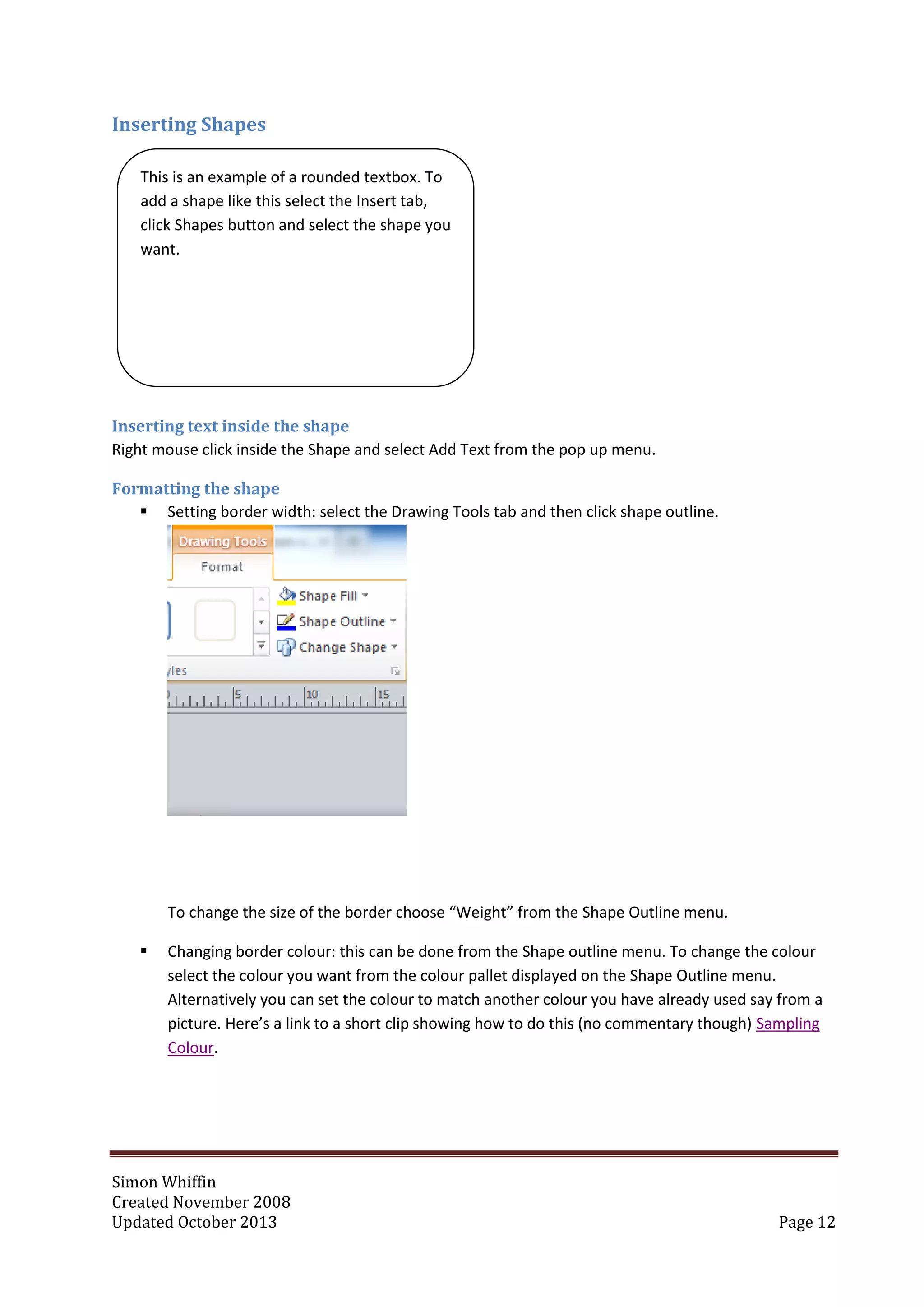 Inserting Shapes

This is an example of a rounded textbox. To add a shape like this select the Insert tab, click Shapes button and select the shape you want.

Inserting text inside the shape
Right mouse click inside the Shape and select Add Text from the pop up menu.

Formatting the shape
▪ Setting border width: select the Drawing Tools tab and then click shape outline.

Drawing Tools
Format
Shape Fill
Shape Outline
Change Shape
yles
5 10 15

To change the size of the border choose “Weight” from the Shape Outline menu.

▪ Changing border colour: this can be done from the Shape outline menu. To change the colour select the colour you want from the colour pallet displayed on the Shape Outline menu. Alternatively you can set the colour to match another colour you have already used say from a picture. Here’s a link to a short clip showing how to do this (no commentary though) Sampling Colour.

Simon Whiffin
Created November 2008
Updated October 2013
Page 12