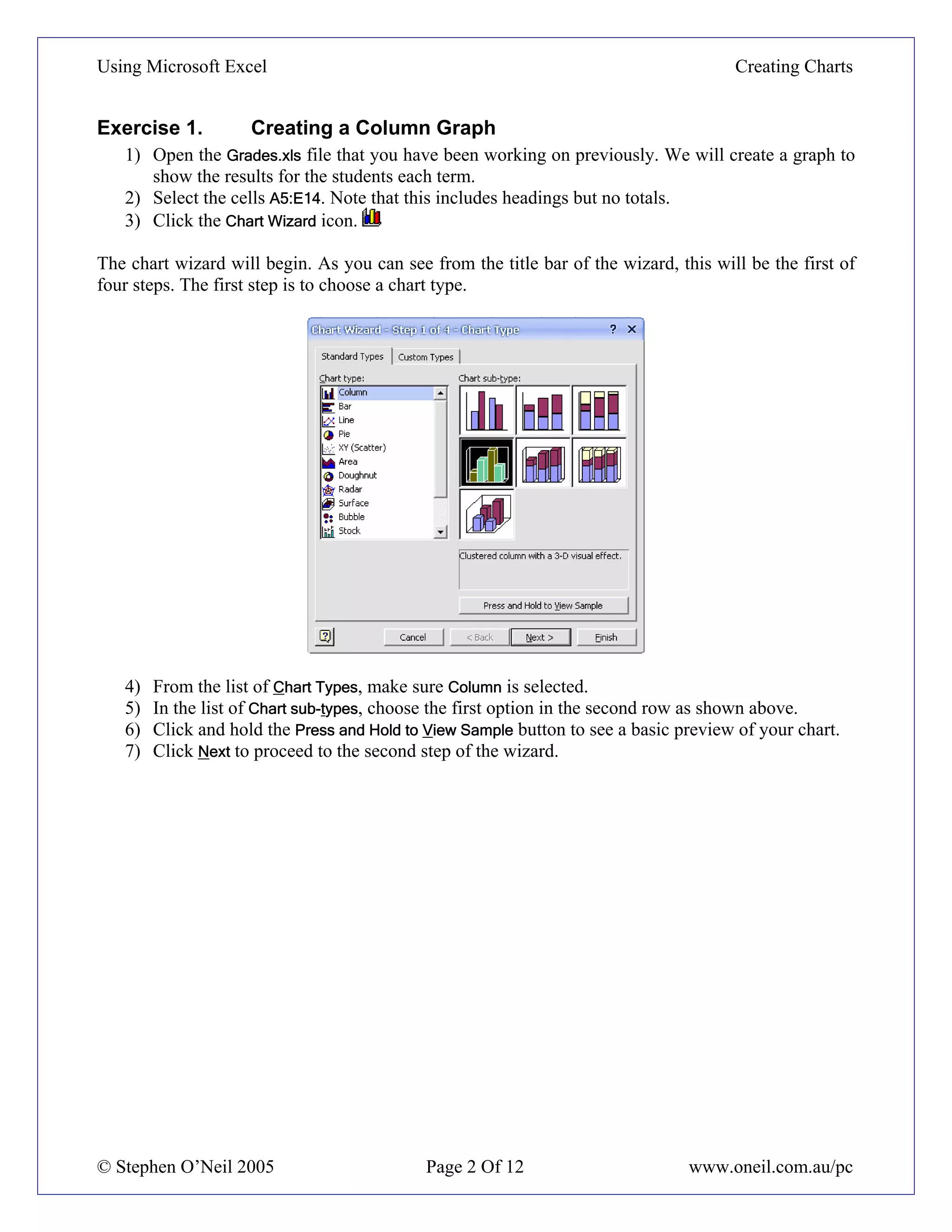 Using Microsoft Excel

Creating Charts

Exercise 1. Creating a Column Graph

1) Open the Grades.xls file that you have been working on previously. We will create a graph to show the results for the students each term.
2) Select the cells A5:E14. Note that this includes headings but no totals.
3) Click the Chart Wizard icon.

The chart wizard will begin. As you can see from the title bar of the wizard, this will be the first of four steps. The first step is to choose a chart type.

Chart Wizard - Step 1 of 4 - Chart Type ? X

Standard Types Custom Types

Chart type:

Column
Bar
Line
Pie
XY (Scatter)
Area
Doughnut
Radar
Surface
Bubble
Stock

Chart sub-type:

Clustered column with a 3-D visual effect.

Press and Hold to View Sample

Cancel < Back Next > Finish

4) From the list of Chart Types, make sure Column is selected.
5) In the list of Chart sub-types, choose the first option in the second row as shown above.
6) Click and hold the Press and Hold to View Sample button to see a basic preview of your chart.
7) Click Next to proceed to the second step of the wizard.

© Stephen O'Neil 2005

Page 2 Of 12

www.oneil.com.au/pc