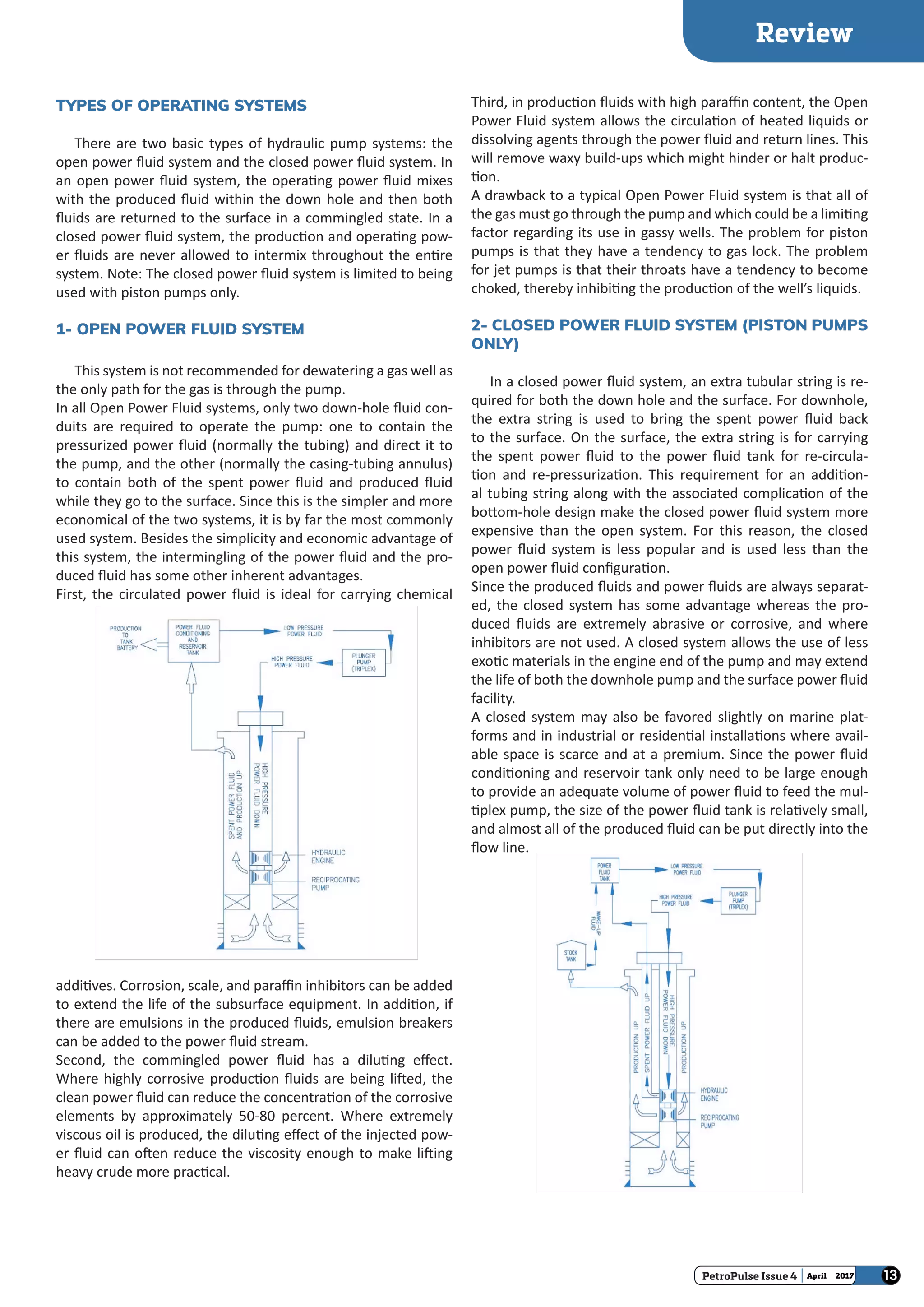 Review

TYPES OF OPERATING SYSTEMS

There are two basic types of hydraulic pump systems: the open power fluid system and the closed power fluid system. In an open power fluid system, the operating power fluid mixes with the produced fluid within the down hole and then both fluids are returned to the surface in a commingled state. In a closed power fluid system, the production and operating power fluids are never allowed to intermix throughout the entire system. Note: The closed power fluid system is limited to being used with piston pumps only.

1- OPEN POWER FLUID SYSTEM

This system is not recommended for dewatering a gas well as the only path for the gas is through the pump.
In all Open Power Fluid systems, only two down-hole fluid conduits are required to operate the pump: one to contain the pressurized power fluid (normally the tubing) and direct it to the pump, and the other (normally the casing-tubing annulus) to contain both of the spent power fluid and produced fluid while they go to the surface. Since this is the simpler and more economical of the two systems, it is by far the most commonly used system. Besides the simplicity and economic advantage of this system, the intermingling of the power fluid and the produced fluid has some other inherent advantages.
First, the circulated power fluid is ideal for carrying chemical

PRODUCTION TO TANK BATTERY
POWER FLUID CONDITIONING AND RESERVOIR TANK
LOW PRESSURE POWER FLUID
HIGH PRESSURE POWER FLUID
PLUNGER PUMP (TRIPLEX)
SPENT POWER FLUID AND PRODUCTION UP
HIGH PRESSURE POWER FLUID DOWN
HYDRAULIC ENGINE
RECIPROCATING PUMP

additives. Corrosion, scale, and paraffin inhibitors can be added to extend the life of the subsurface equipment. In addition, if there are emulsions in the produced fluids, emulsion breakers can be added to the power fluid stream.
Second, the commingled power fluid has a diluting effect. Where highly corrosive production fluids are being lifted, the clean power fluid can reduce the concentration of the corrosive elements by approximately 50-80 percent. Where extremely viscous oil is produced, the diluting effect of the injected power fluid can often reduce the viscosity enough to make lifting heavy crude more practical.

Third, in production fluids with high paraffin content, the Open Power Fluid system allows the circulation of heated liquids or dissolving agents through the power fluid and return lines. This will remove waxy build-ups which might hinder or halt production.
A drawback to a typical Open Power Fluid system is that all of the gas must go through the pump and which could be a limiting factor regarding its use in gassy wells. The problem for piston pumps is that they have a tendency to gas lock. The problem for jet pumps is that their throats have a tendency to become choked, thereby inhibiting the production of the well's liquids.

2- CLOSED POWER FLUID SYSTEM (PISTON PUMPS ONLY)

In a closed power fluid system, an extra tubular string is required for both the down hole and the surface. For downhole, the extra string is used to bring the spent power fluid back to the surface. On the surface, the extra string is for carrying the spent power fluid to the power fluid tank for re-circulation and re-pressurization. This requirement for an additional tubing string along with the associated complication of the bottom-hole design make the closed power fluid system more expensive than the open system. For this reason, the closed power fluid system is less popular and is used less than the open power fluid configuration.
Since the produced fluids and power fluids are always separated, the closed system has some advantage whereas the produced fluids are extremely abrasive or corrosive, and where inhibitors are not used. A closed system allows the use of less exotic materials in the engine end of the pump and may extend the life of both the downhole pump and the surface power fluid facility.
A closed system may also be favored slightly on marine platforms and in industrial or residential installations where available space is scarce and at a premium. Since the power fluid conditioning and reservoir tank only need to be large enough to provide an adequate volume of power fluid to feed the multiplex pump, the size of the power fluid tank is relatively small, and almost all of the produced fluid can be put directly into the flow line.

POWER FLUID TANK
LOW PRESSURE POWER FLUID
HIGH PRESSURE POWER FLUID
PLUNGER PUMP (TRIPLEX)
MAKE-UP FLUID
STOCK TANK
PRODUCTION UP
SPENT POWER FLUID UP
HIGH PRESSURE POWER FLUID DOWN
PRODUCTION UP
HYDRAULIC ENGINE
RECIPROCATING PUMP

PetroPulse Issue 4 | April 2017 13