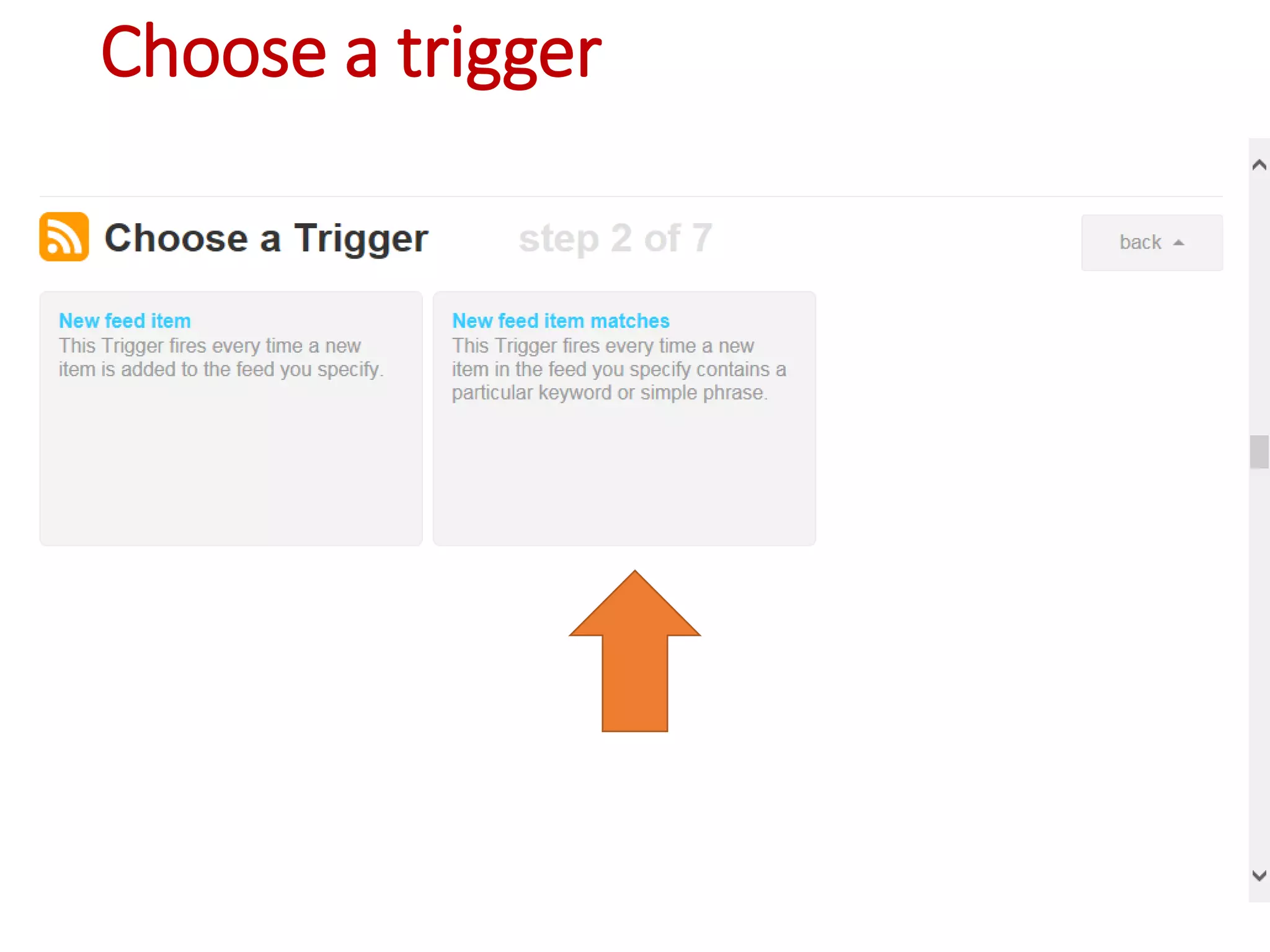 Choose a trigger

Choose a Trigger step 2 of 7

back

New feed item
This Trigger fires every time a new item is added to the feed you specify.

New feed item matches
This Trigger fires every time a new item in the feed you specify contains a particular keyword or simple phrase.